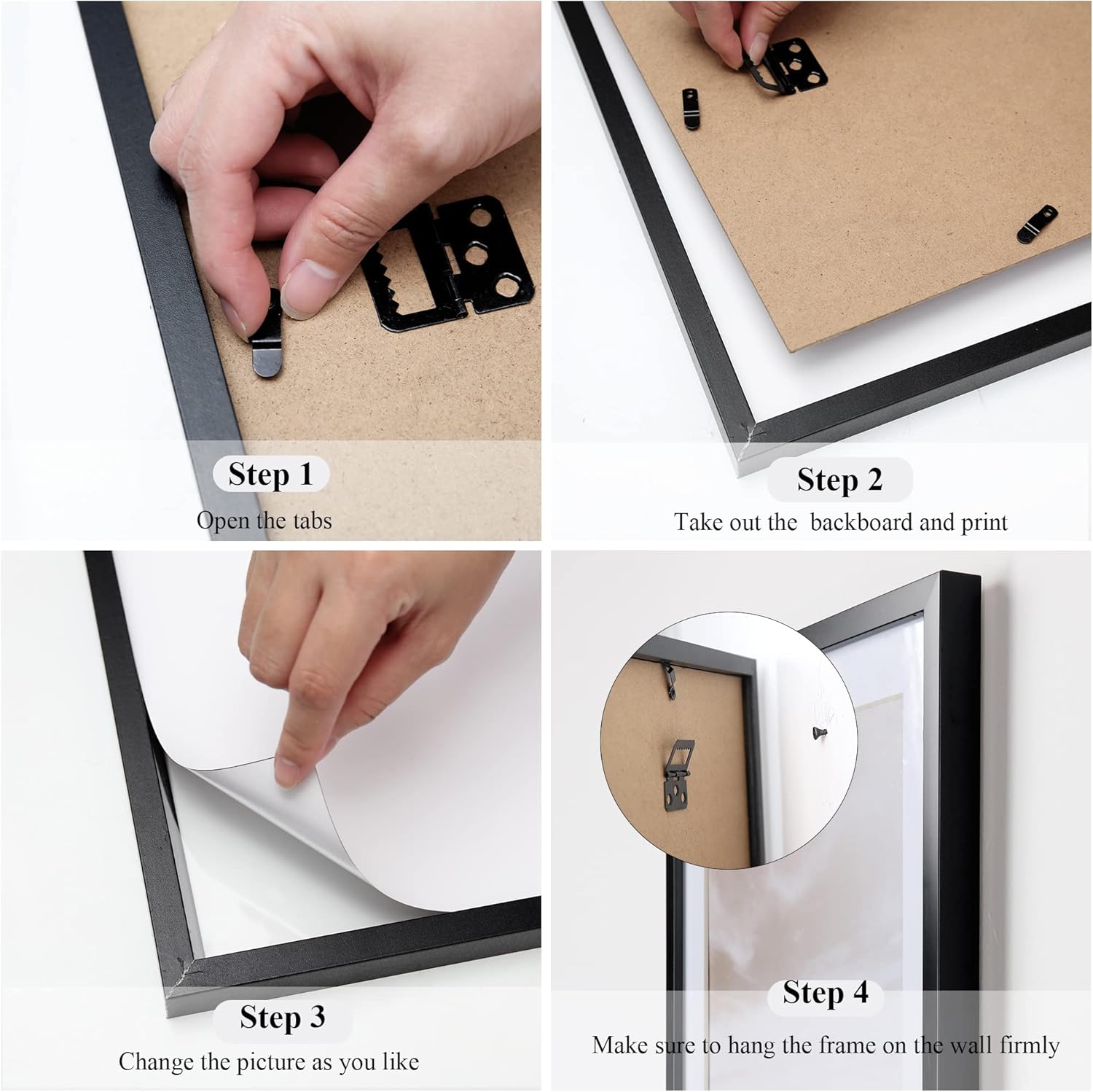 Step 1
Open the tabs

Step 2
Take out the backboard and print

Step 3
Change the picture as you like

Step 4
Make sure to hang the frame on the wall firmly