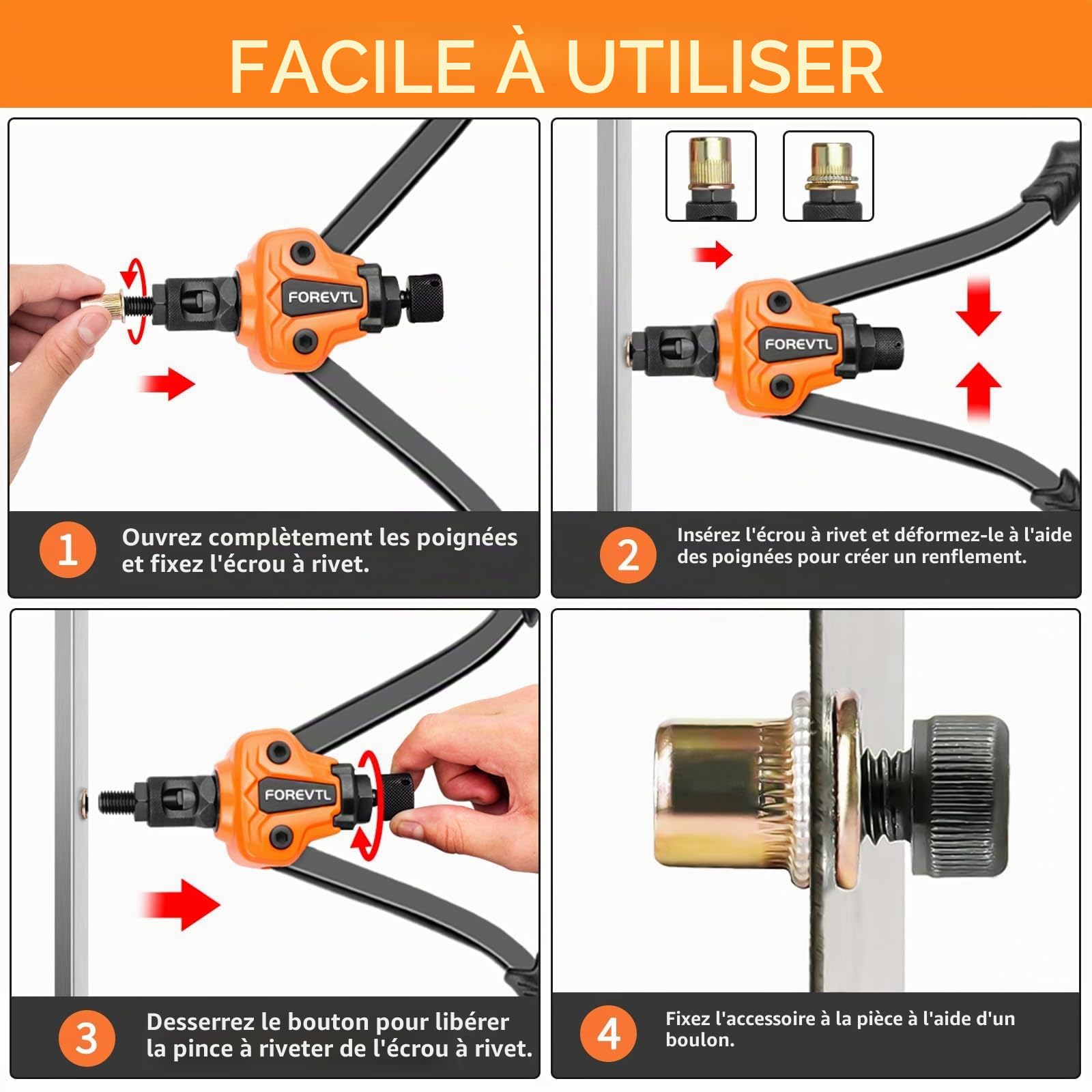 FACILE À UTILISER

FOREVTL

1 Ouvrez complètement les poignées et fixez l'écrou à rivet.

FOREVTL

2 Insérez l'écrou à rivet et déformez-le à l'aide des poignées pour créer un renflement.

FOREVTL

3 Desserrez le bouton pour libérer la pince à riveter de l'écrou à rivet.

4 Fixez l'accessoire à la pièce à l'aide d'un boulon.