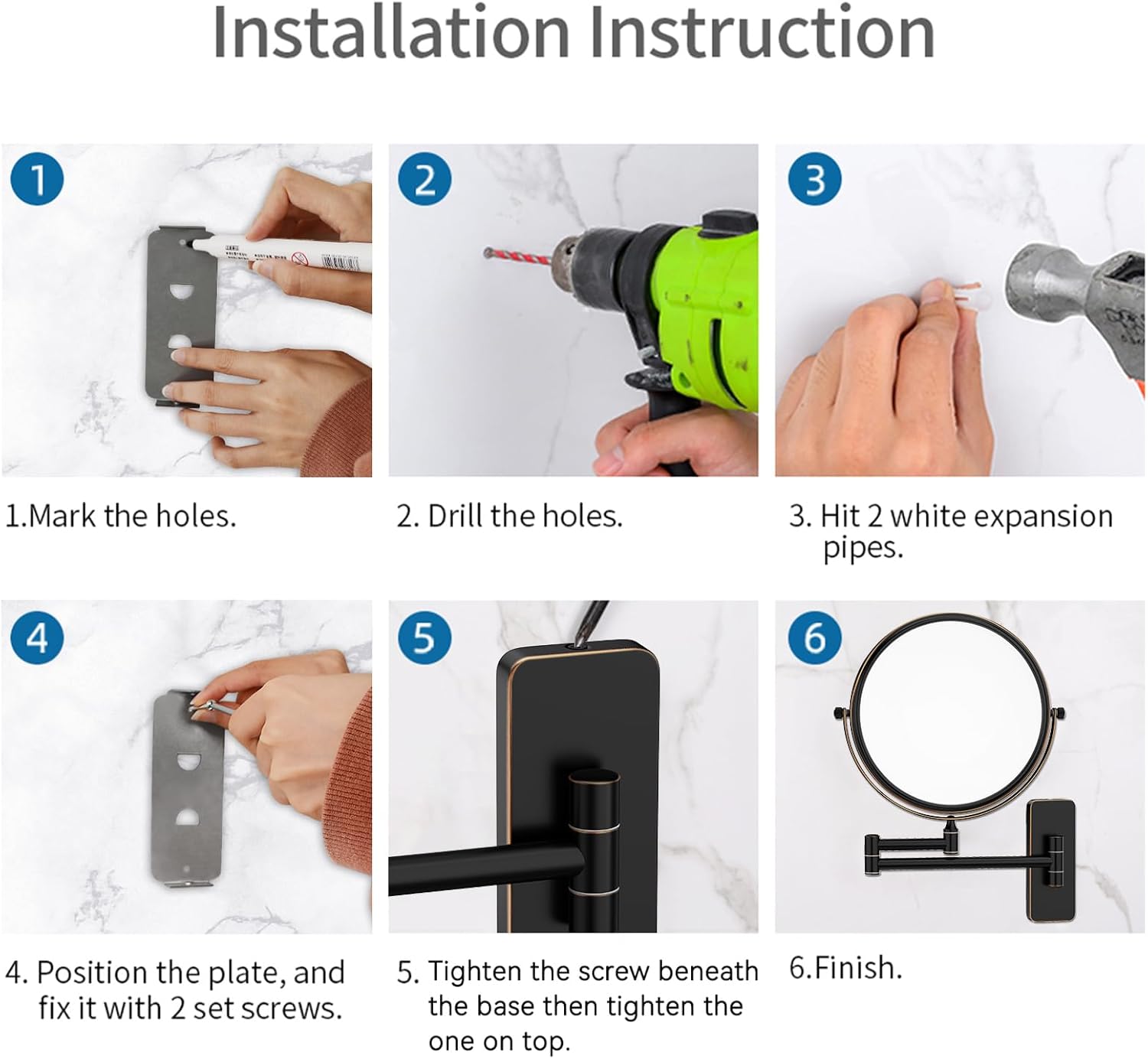 Installation Instruction

1

2

3

1.Mark the holes.

2. Drill the holes.

3. Hit 2 white expansion pipes.

4

5

6

4. Position the plate, and fix it with 2 set screws.

5. Tighten the screw beneath the base then tighten the one on top.

6.Finish.