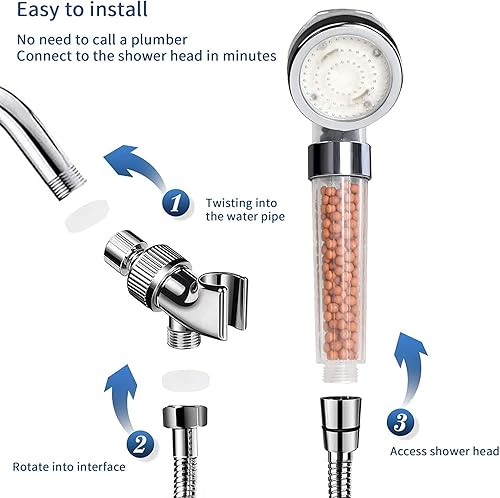 Easy to install

No need to call a plumber
Connect to the shower head in minutes

1 Twisting into the water pipe

2 Rotate into interface

3 Access shower head