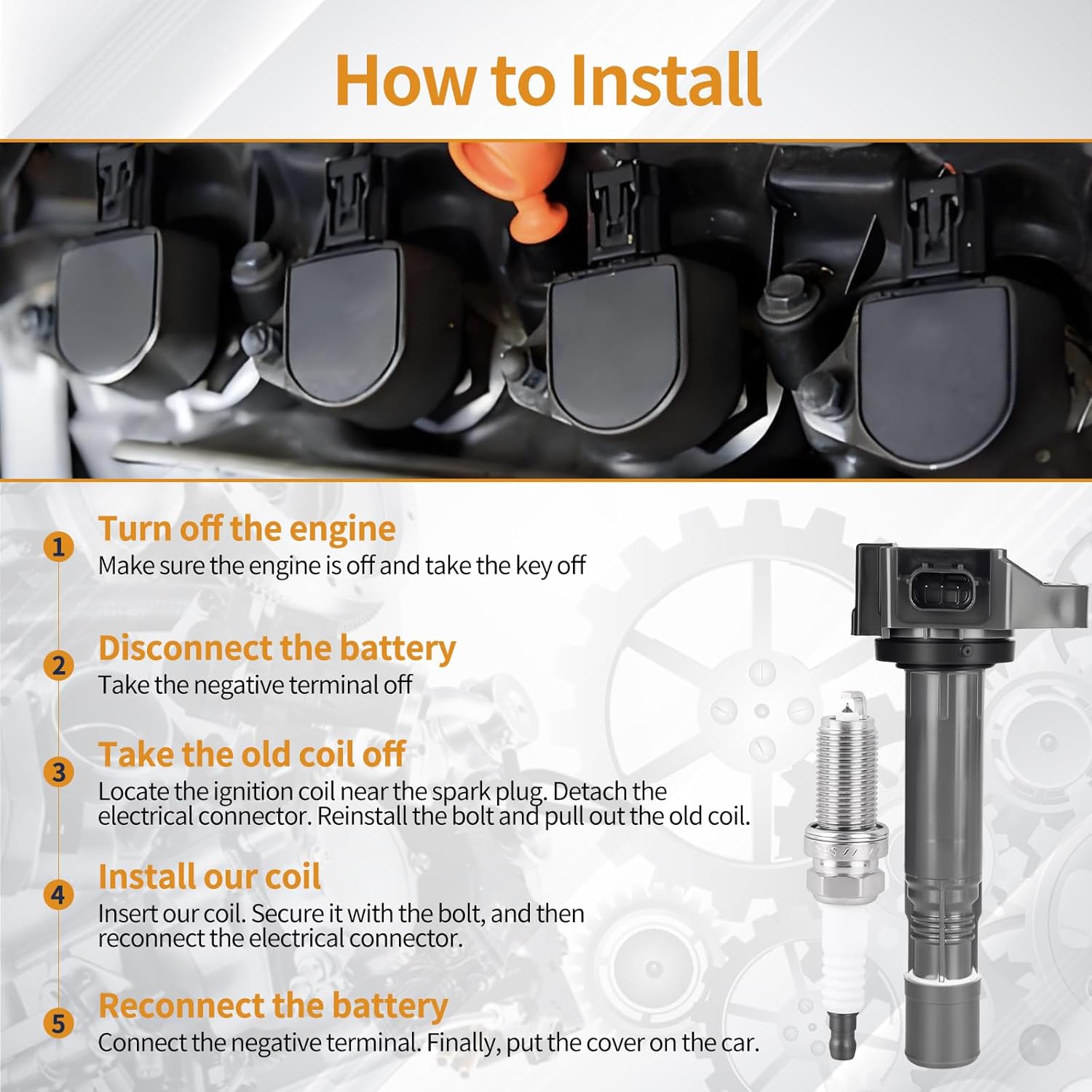 How to Install

1
Turn off the engine
Make sure the engine is off and take the key off

2
Disconnect the battery
Take the negative terminal off

3
Take the old coil off
Locate the ignition coil near the spark plug. Detach the electrical connector. Reinstall the bolt and pull out the old coil.

4
Install our coil
Insert our coil. Secure it with the bolt, and then reconnect the electrical connector.

5
Reconnect the battery
Connect the negative terminal. Finally, put the cover on the car.