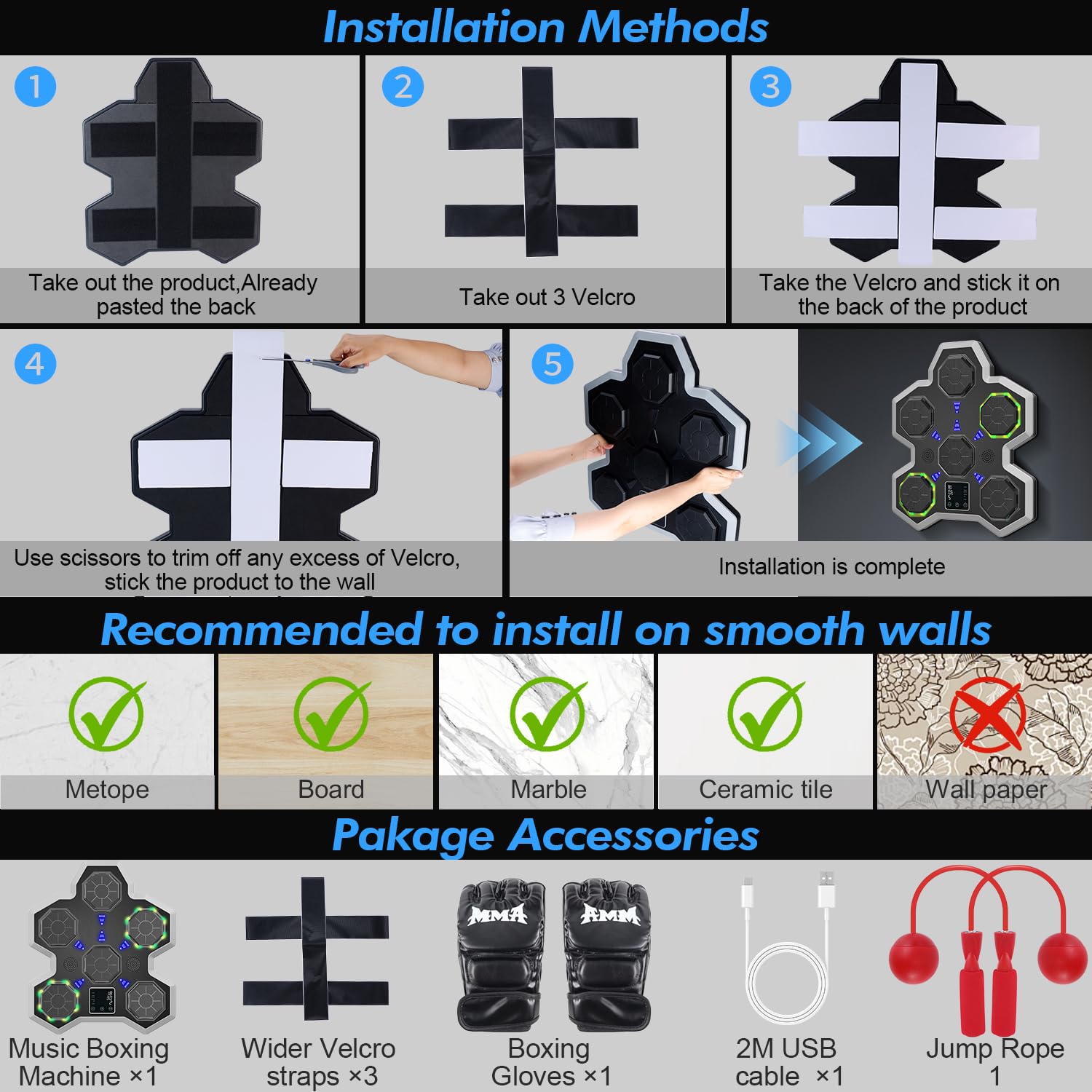 Installation Methods

1
Take out the product,Already pasted the back

2
Take out 3 Velcro

3
Take the Velcro and stick it on the back of the product

4
Use scissors to trim off any excess of Velcro, stick the product to the wall

5
Installation is complete

Recommended to install on smooth walls

Metope

Board

Marble

Ceramic tile

Wall paper

Pakage Accessories

Music Boxing Machine ×1

Wider Velcro straps ×3

MMA MMA
Boxing Gloves ×1

2M USB cable ×1

Jump Rope 1