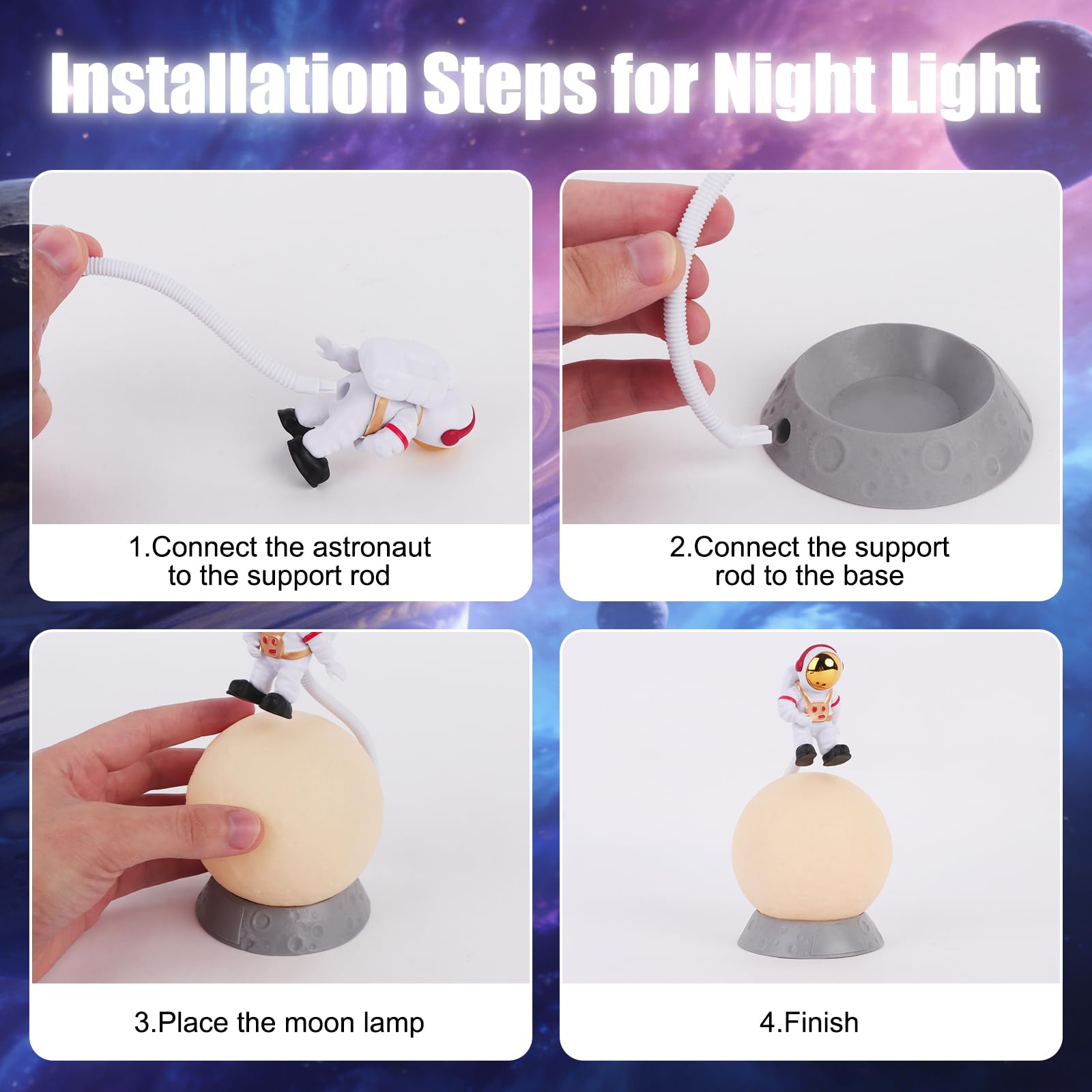 Installation Steps for Night Light

1.Connect the astronaut to the support rod

2.Connect the support rod to the base

3.Place the moon lamp

4.Finish