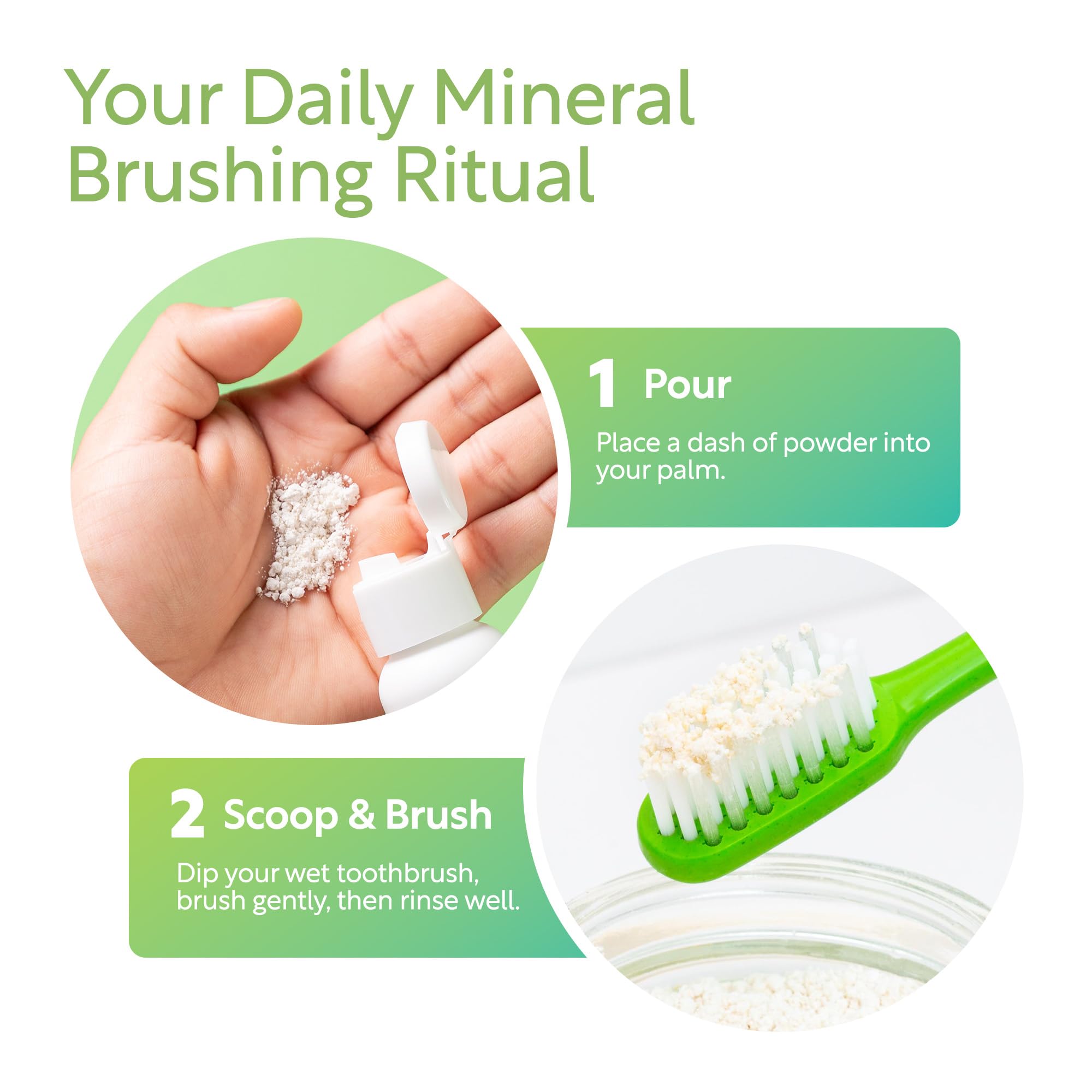 Your Daily Mineral Brushing Ritual

1 Pour

Place a dash of powder into your palm.

2 Scoop & Brush

Dip your wet toothbrush, brush gently, then rinse well.