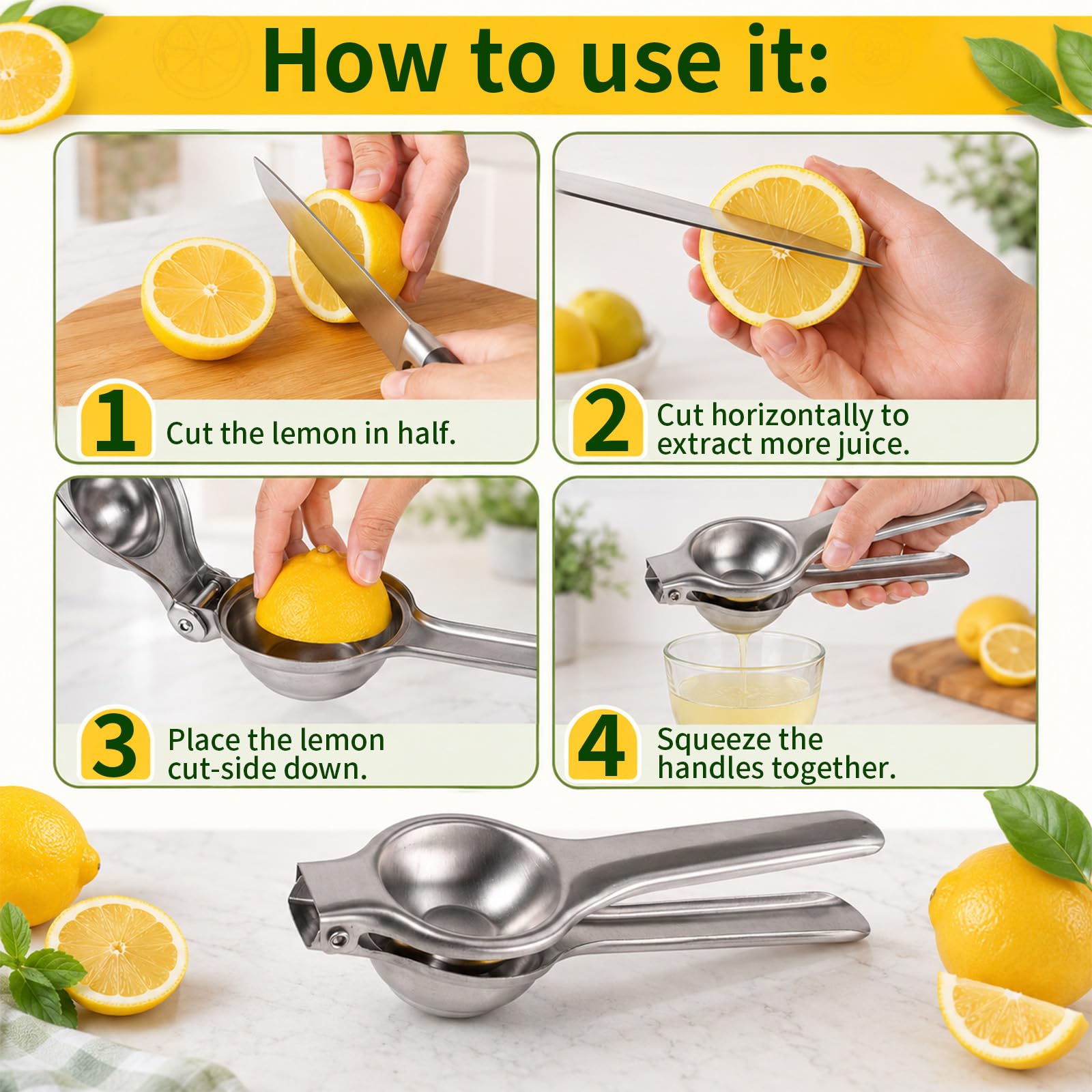 How to use it:

1 Cut the lemon in half.

2 Cut horizontally to extract more juice.

3 Place the lemon cut-side down.

4 Squeeze the handles together.