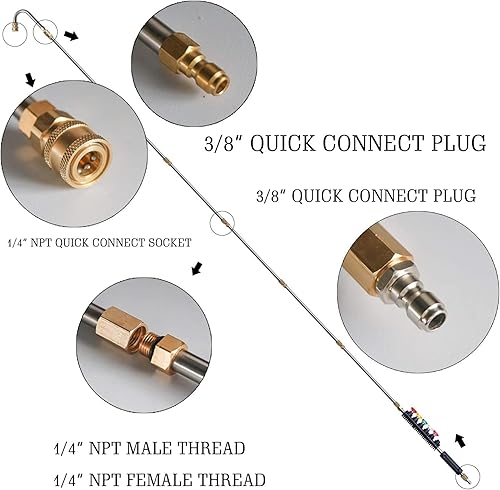 3/8" QUICK CONNECT PLUG

3/8" QUICK CONNECT PLUG

1/4" NPT QUICK CONNECT SOCKET

1/4" NPT MALE THREAD

1/4" NPT FEMALE THREAD