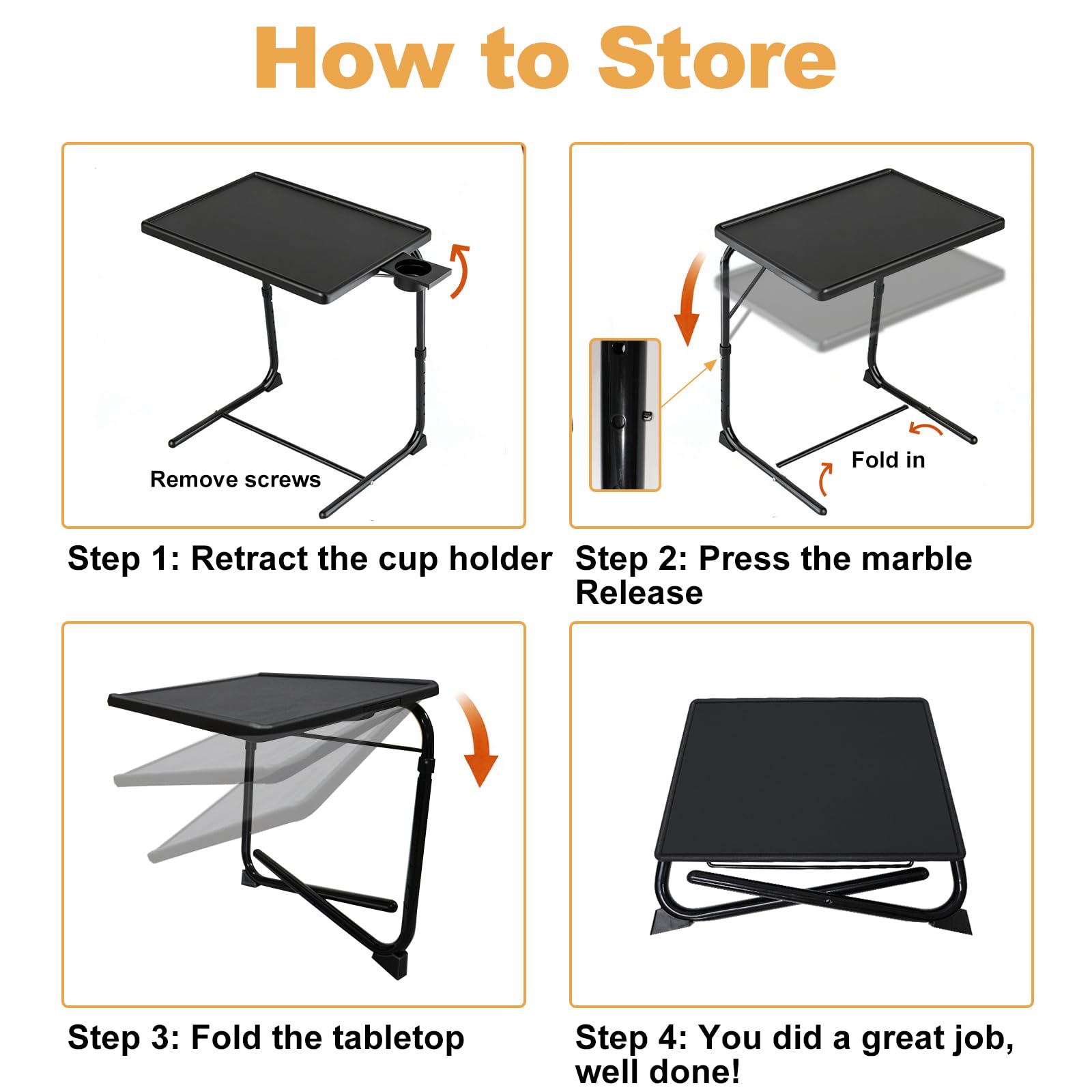 How to Store

Remove screws

Step 1: Retract the cup holder

Fold in

Step 2: Press the marble Release

Step 3: Fold the tabletop

Step 4: You did a great job, well done!