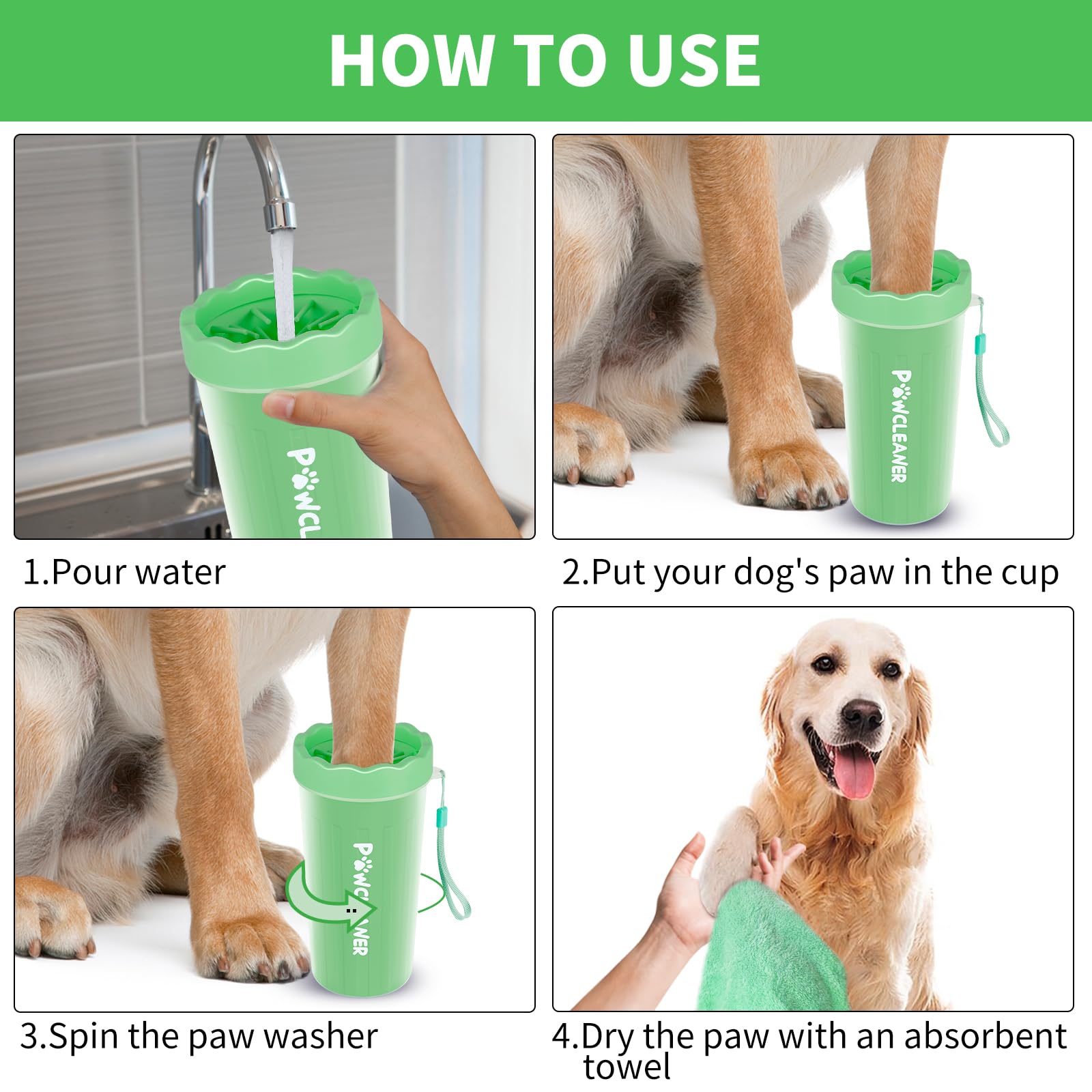 HOW TO USE

PAWCL

1.Pour water

PAWCLEANER

2.Put your dog's paw in the cup

PAWCLEANER

3.Spin the paw washer

4.Dry the paw with an absorbent towel