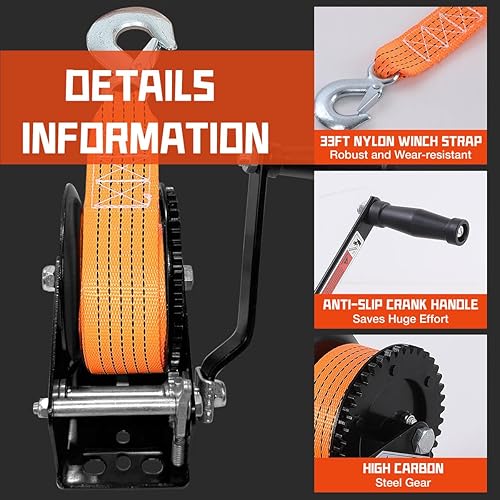 DETAILS INFORMATION

33FT NYLON WINCH STRAP
Robust and Wear-resistant

ANTI-SLIP CRANK HANDLE
Saves Huge Effort

HIGH CARBON
Steel Gear