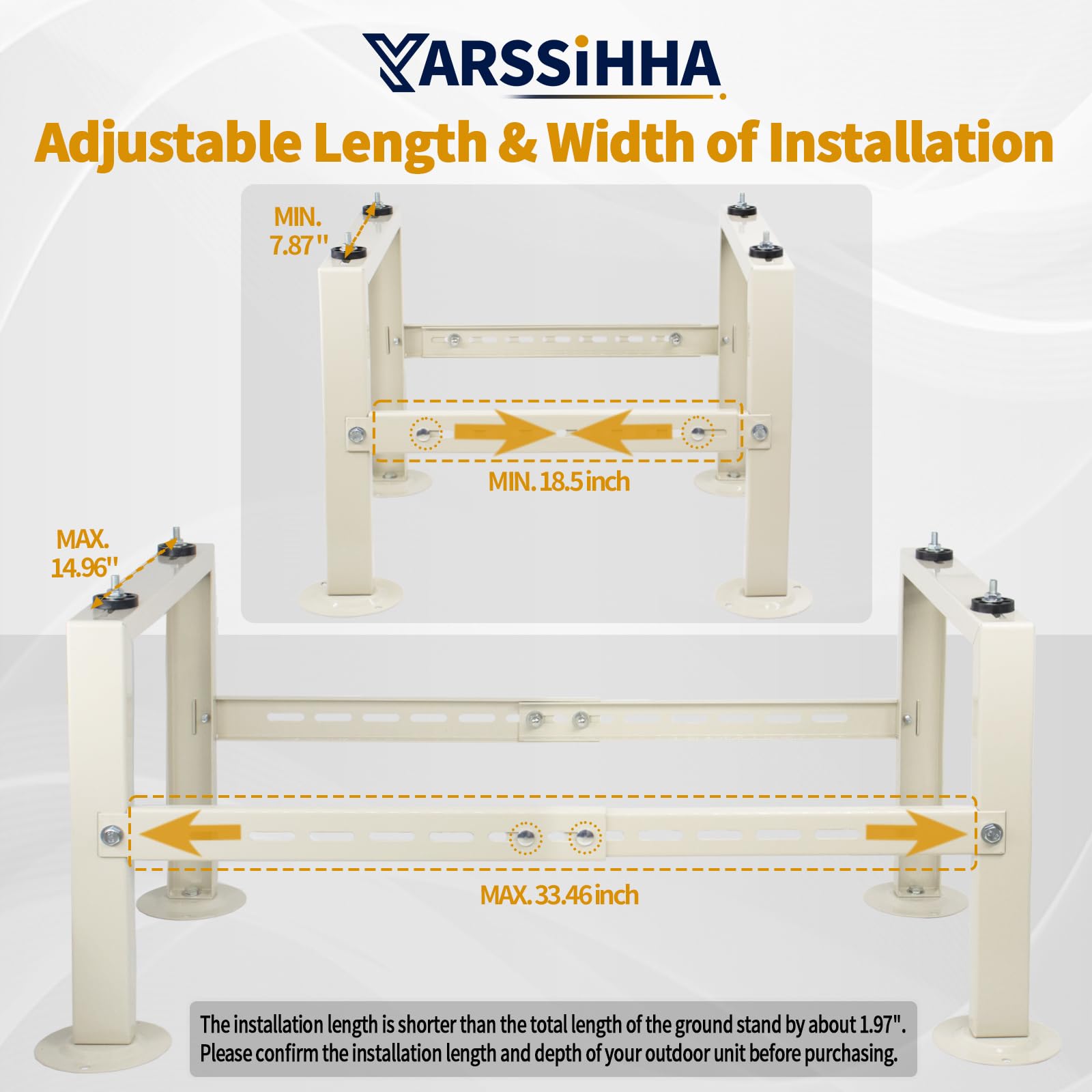 YARSSiHHA

Adjustable Length & Width of Installation

MIN. 7.87"

MIN. 18.5 inch

MAX. 14.96"

MAX. 33.46 inch

The installation length is shorter than the total length of the ground stand by about 1.97". Please confirm the installation length and depth of your outdoor unit before purchasing.