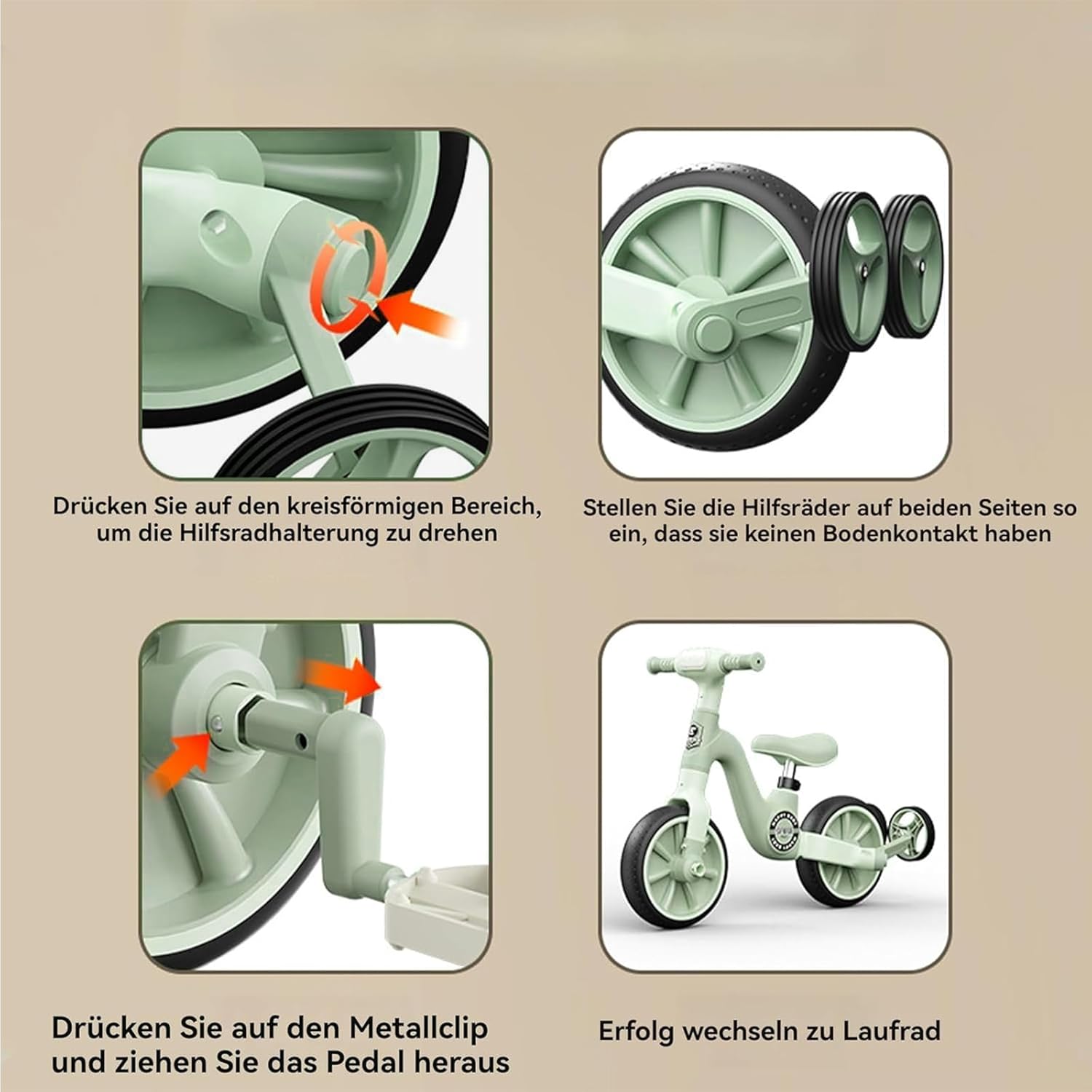 Drücken Sie auf den kreisförmigen Bereich, um die Hilfsradhalterung zu drehen

Stellen Sie die Hilfsräder auf beiden Seiten so ein, dass sie keinen Bodenkontakt haben

Drücken Sie auf den Metallclip und ziehen Sie das Pedal heraus

Erfolg wechseln zu Laufrad