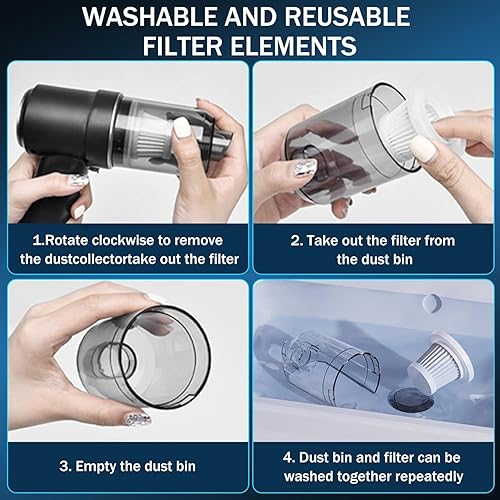 WASHABLE AND REUSABLE FILTER ELEMENTS

1.Rotate clockwise to remove the dustcollectortake out the filter

2. Take out the filter from the dust bin

3. Empty the dust bin

4. Dust bin and filter can be washed together repeatedly