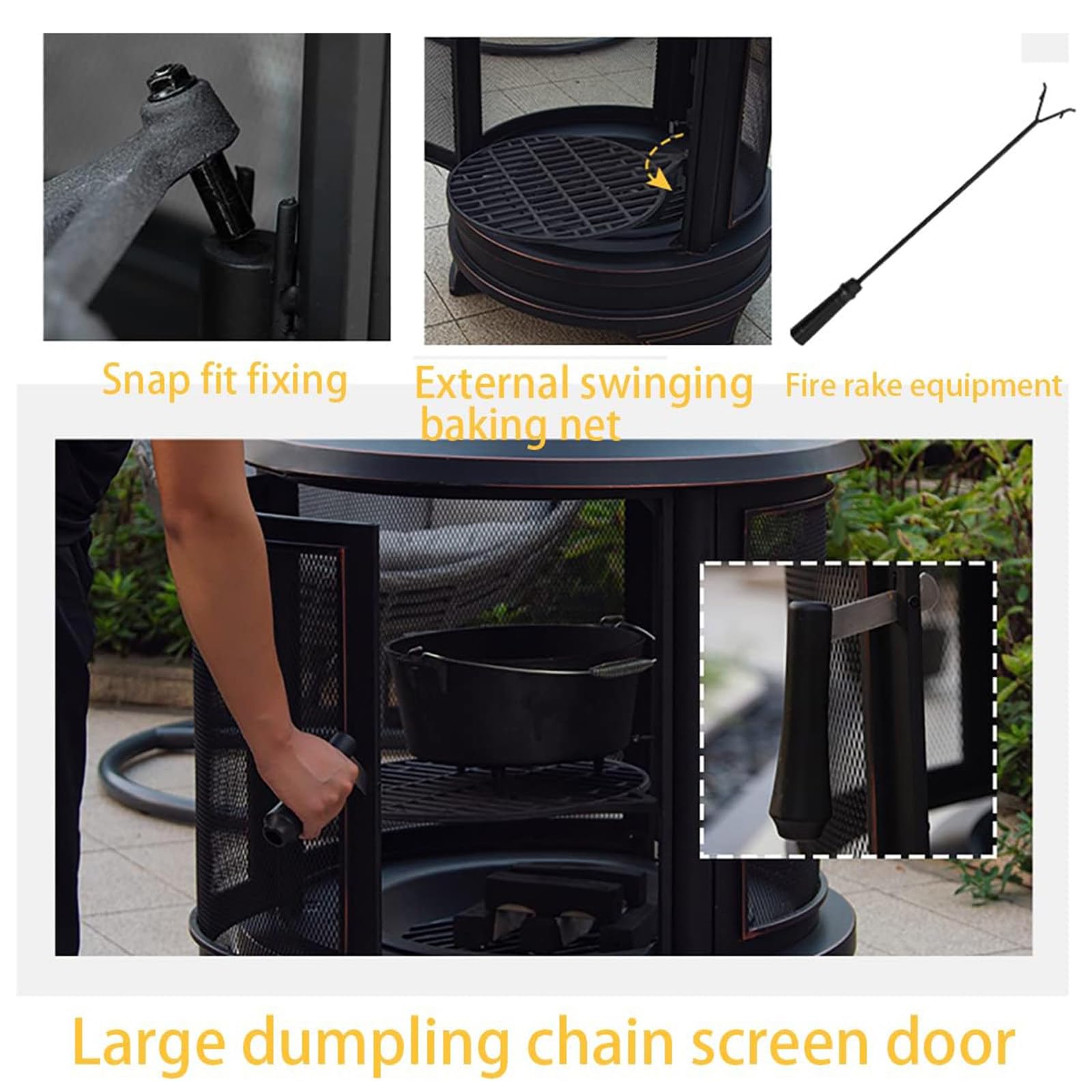 Snap fit fixing

External swinging baking net

Fire rake equipment

Large dumpling chain screen door