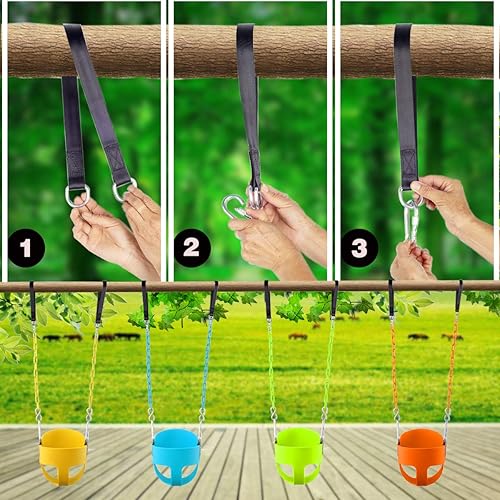 1
2
3