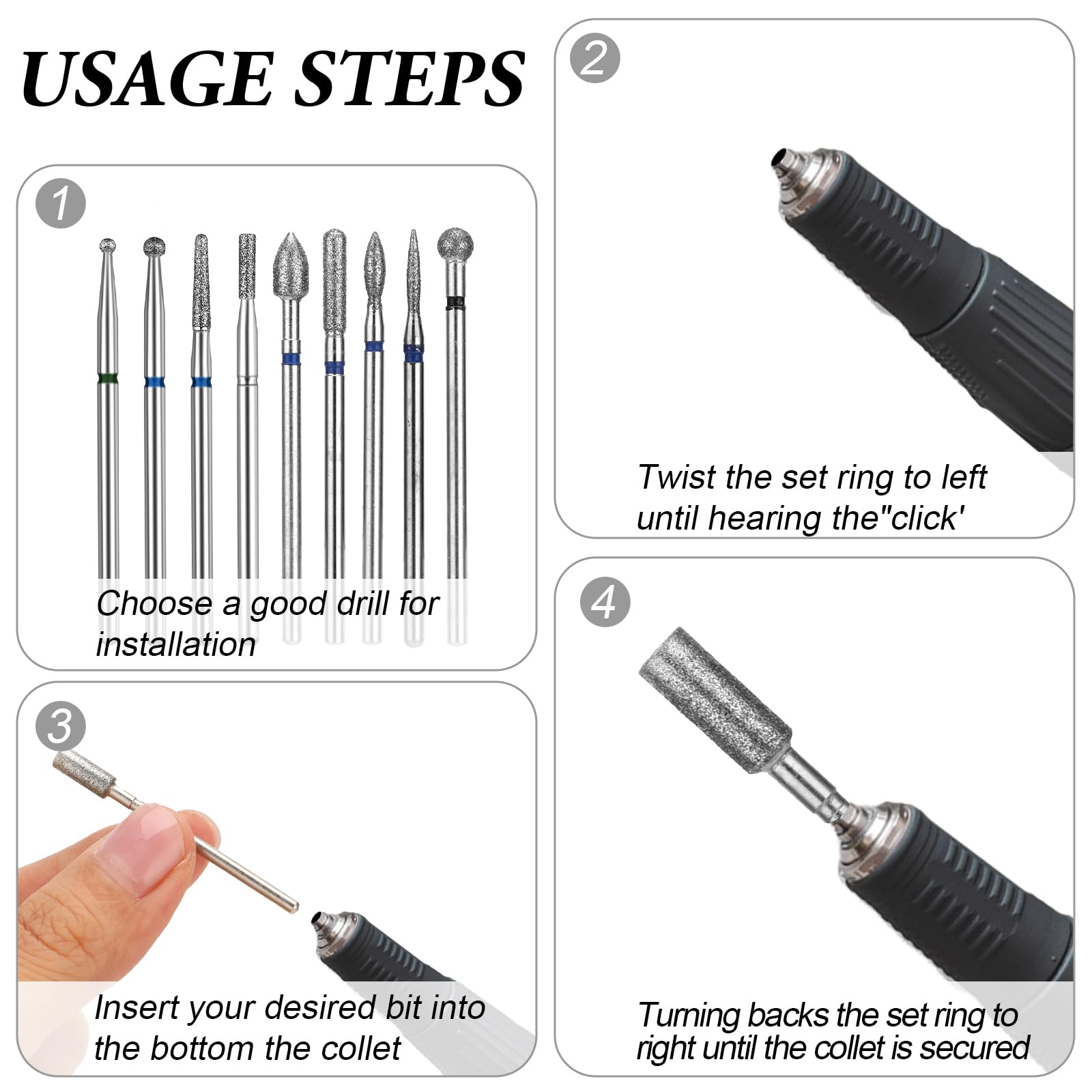 USAGE STEPS

1

Choose a good drill for installation

2

Twist the set ring to left until hearing the"click'

3

Insert your desired bit into the bottom the collet

4

Turning backs the set ring to right until the collet is secured