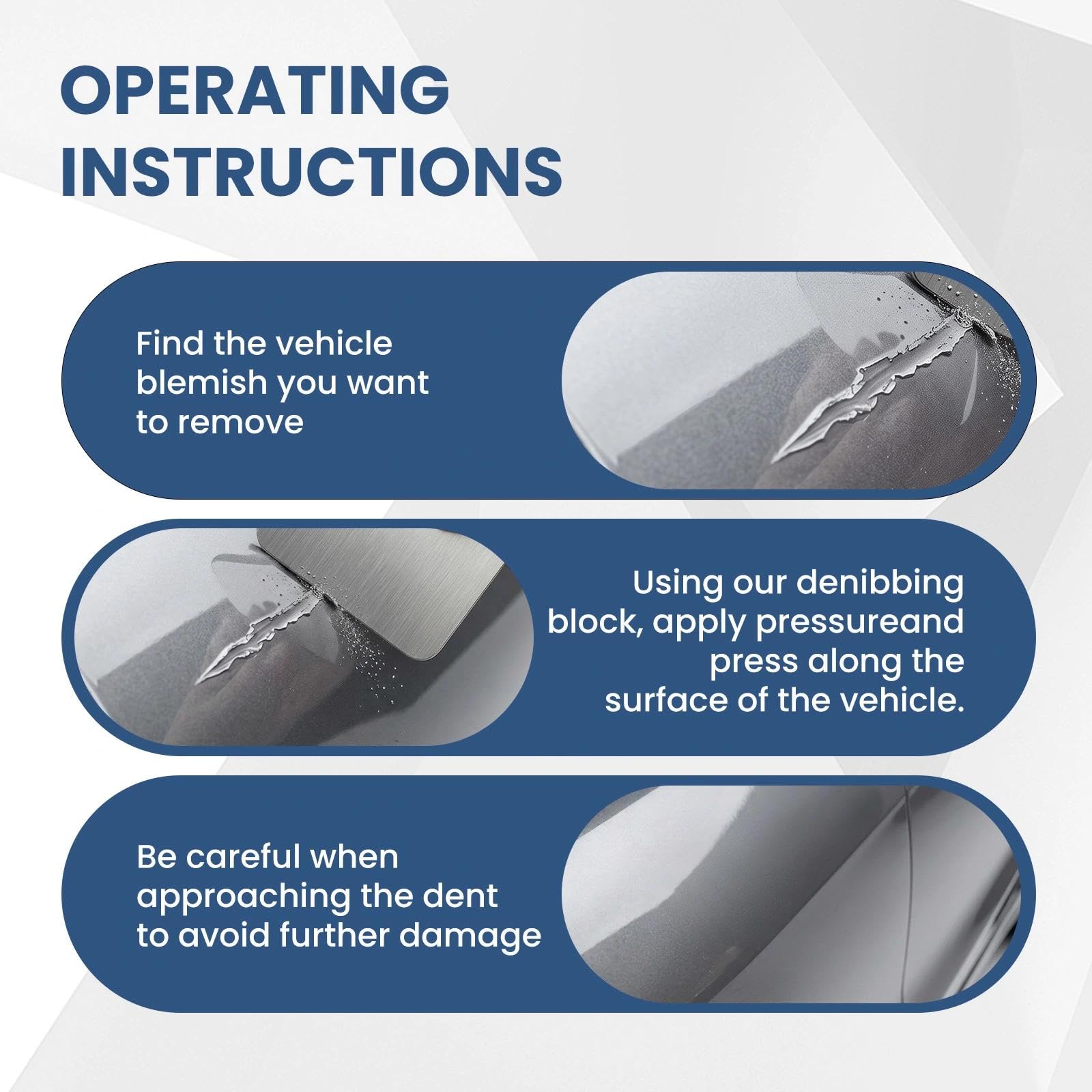 OPERATING INSTRUCTIONS

Find the vehicle blemish you want to remove

Using our denibbing block, apply pressureand press along the surface of the vehicle.

Be careful when approaching the dent to avoid further damage