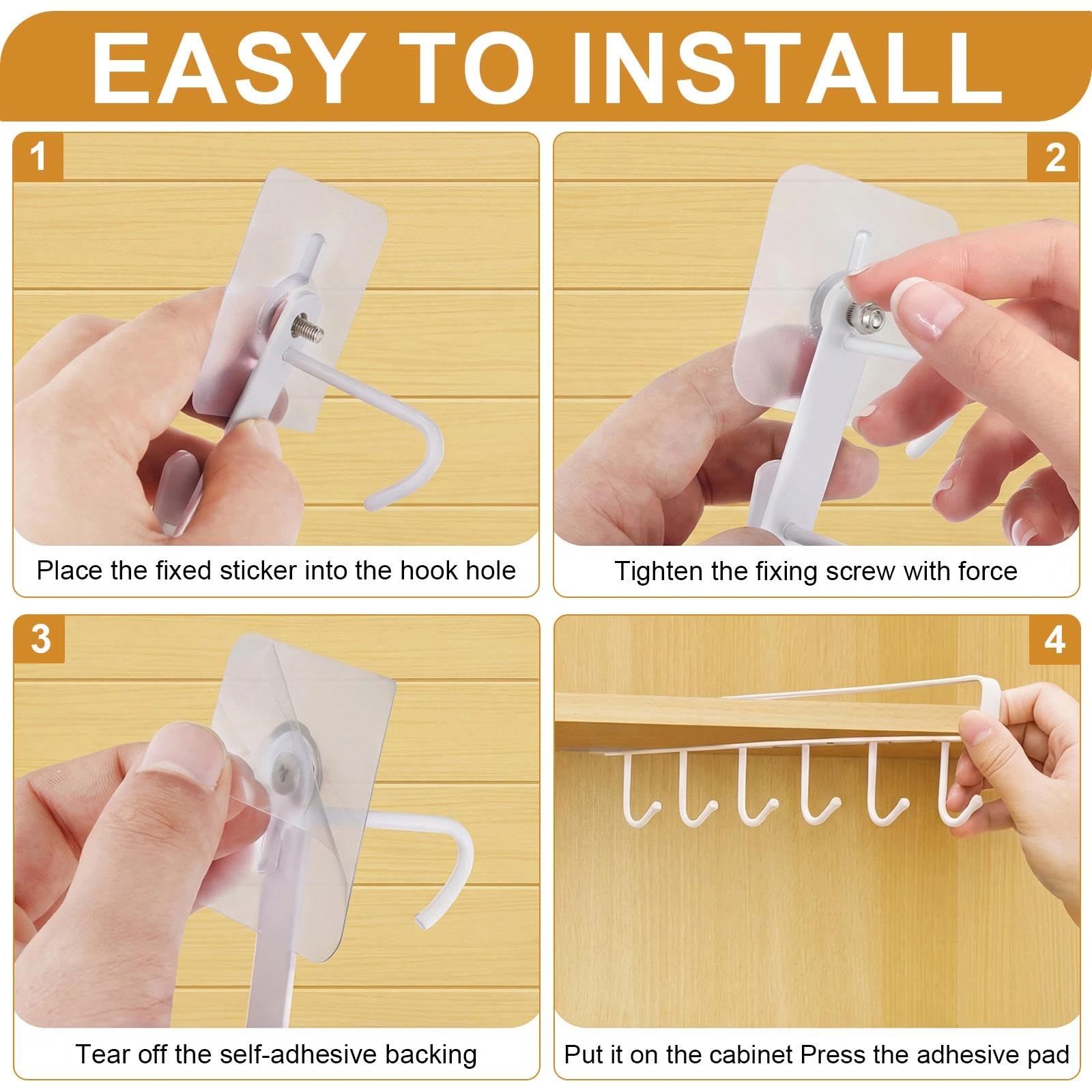 EASY TO INSTALL

1

Place the fixed sticker into the hook hole

2

Tighten the fixing screw with force

3

Tear off the self-adhesive backing

4

Put it on the cabinet Press the adhesive pad