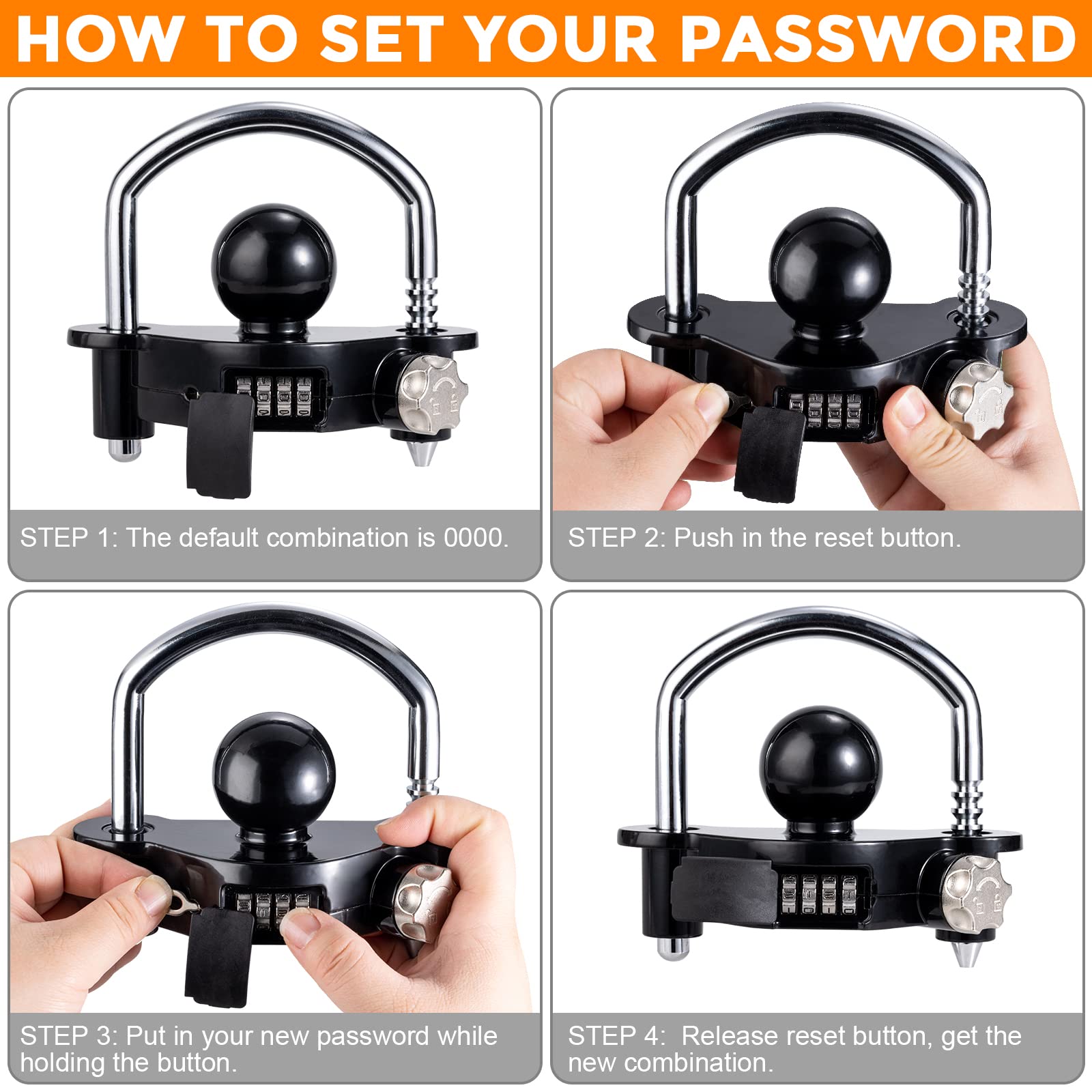 HOW TO SET YOUR PASSWORD

STEP 1: The default combination is 0000.

STEP 2: Push in the reset button.

STEP 3: Put in your new password while holding the button.

STEP 4: Release reset button, get the new combination.