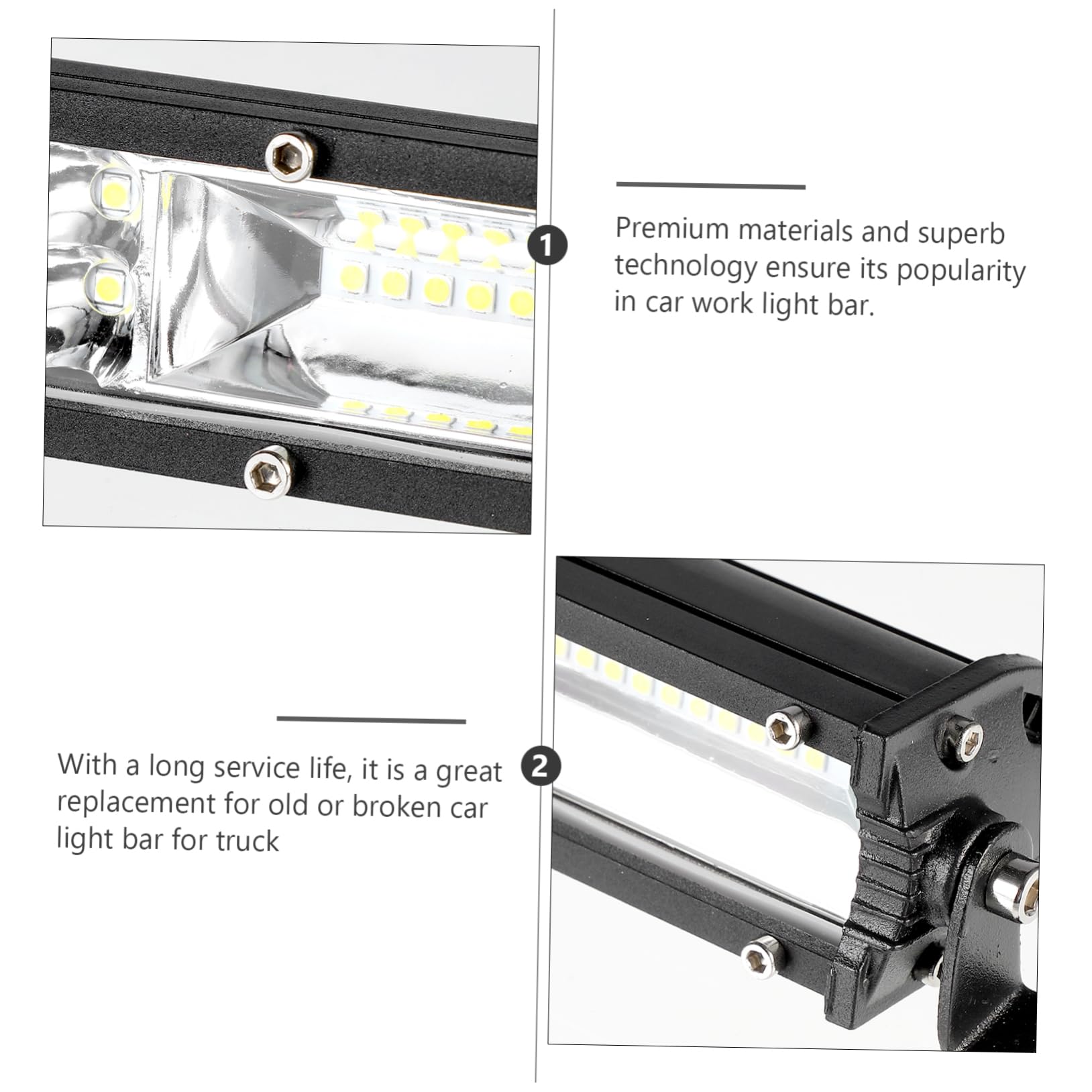 1

Premium materials and superb technology ensure its popularity in car work light bar.

2

With a long service life, it is a great replacement for old or broken car light bar for truck