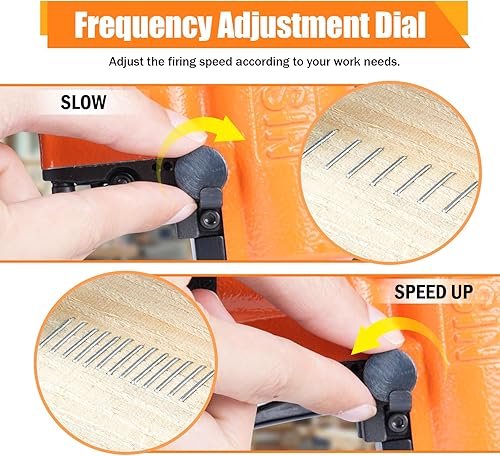 Frequency Adjustment Dial

Adjust the firing speed according to your work needs.

SLOW

SPEED UP