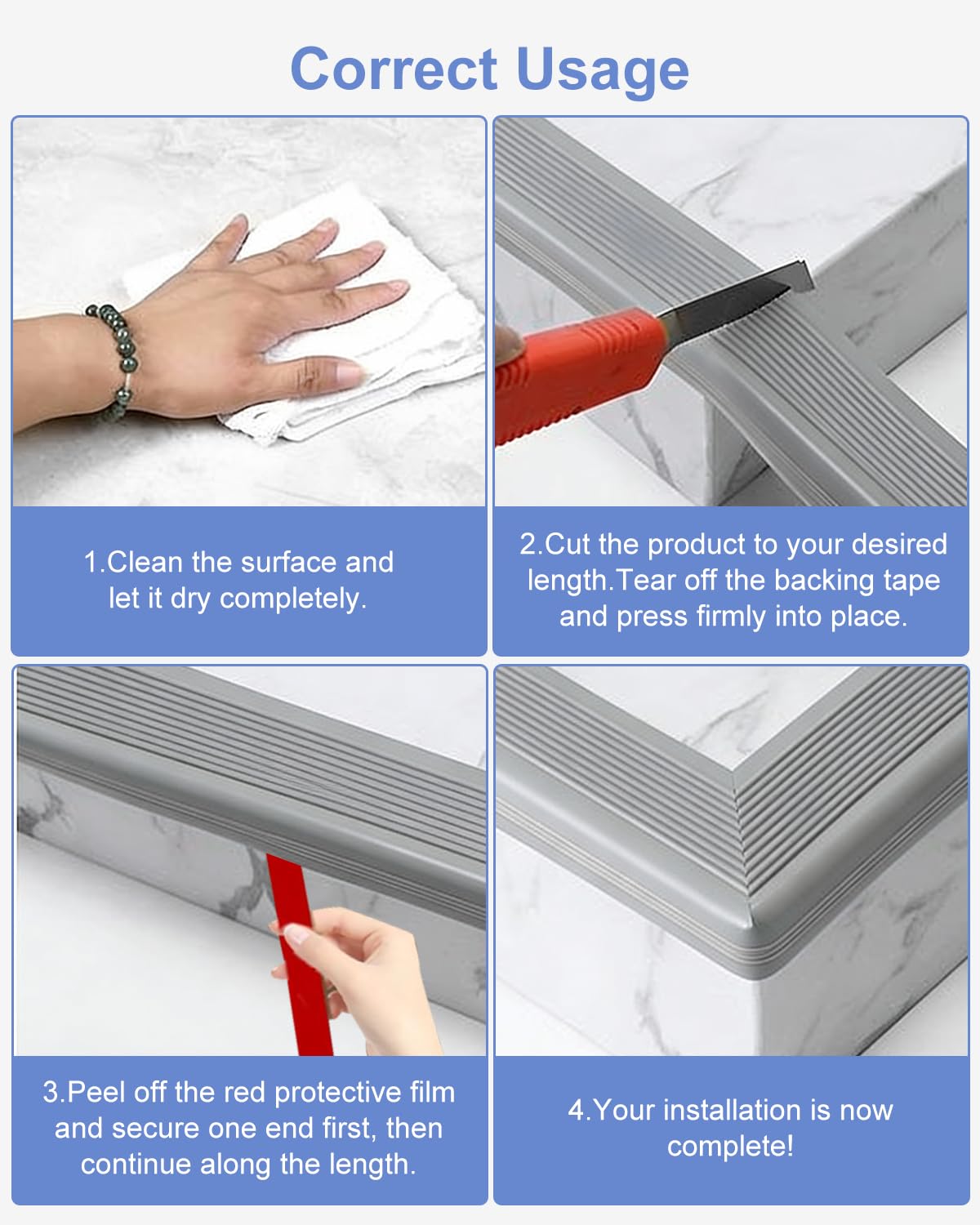 Correct Usage

1.Clean the surface and let it dry completely.

2.Cut the product to your desired length.Tear off the backing tape and press firmly into place.

3.Peel off the red protective film and secure one end first, then continue along the length.

4.Your installation is now complete!