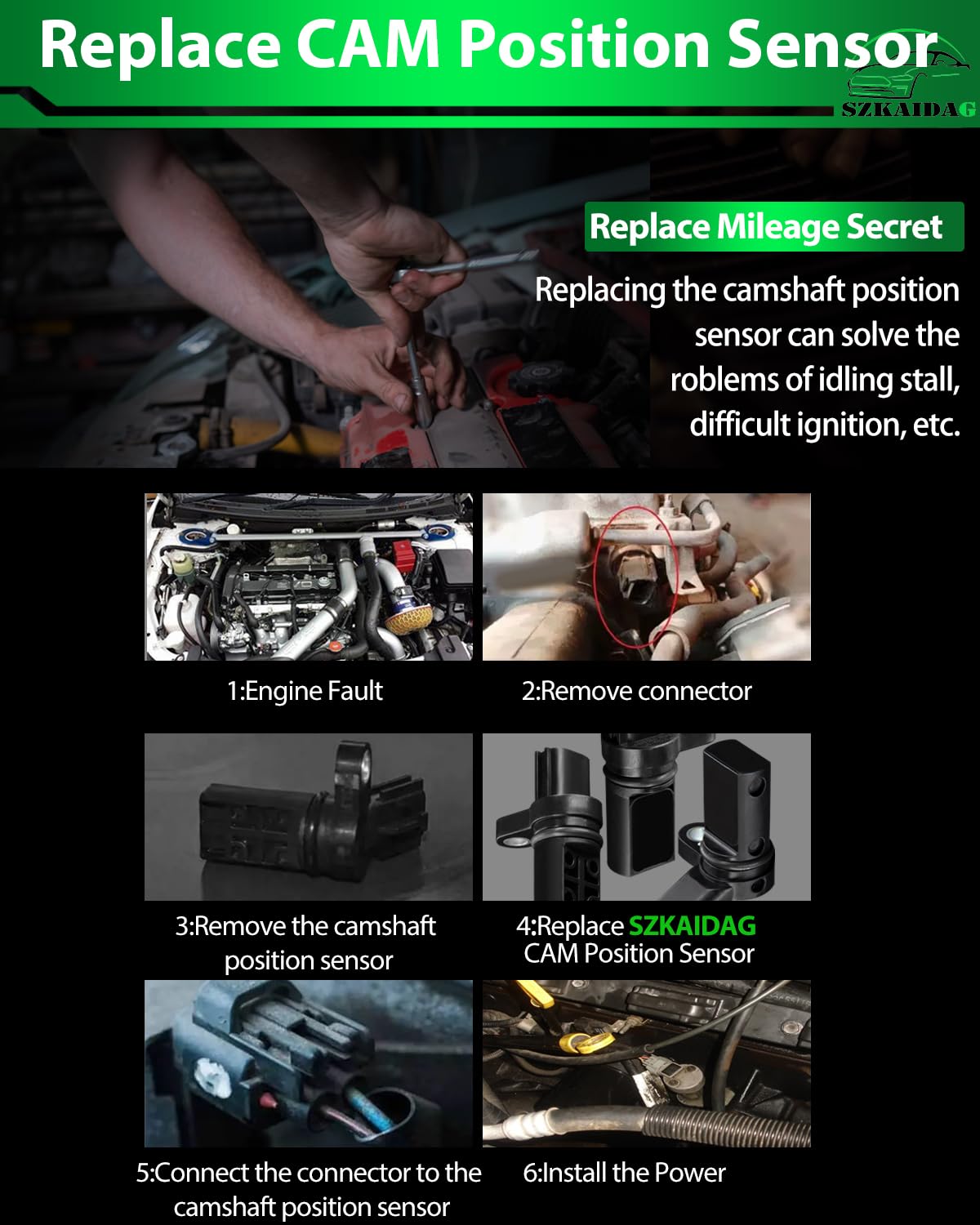 Replace CAM Position Sensor

SZKAIDAG

Replace Mileage Secret

Replacing the camshaft position sensor can solve the roblems of idling stall, difficult ignition, etc.

1:Engine Fault

2:Remove connector

3:Remove the camshaft position sensor

4:Replace SZKAIDAG CAM Position Sensor

5:Connect the connector to the camshaft position sensor

6:Install the Power