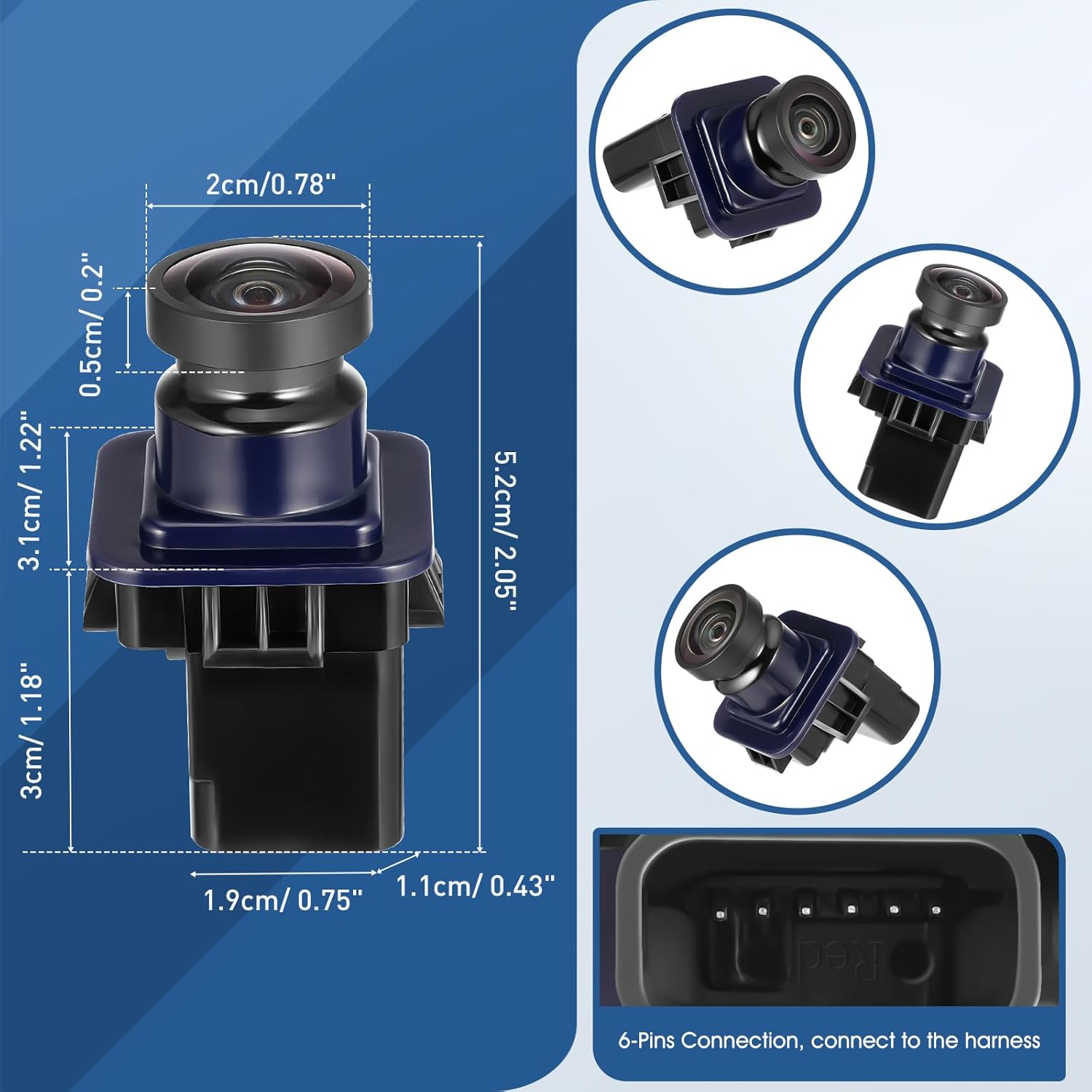 2cm/0.78"

0.5cm/ 0.2"

3.1cm/ 1.22"

5.2cm/ 2.05"

3cm/ 1.18"

1.9cm/ 0.75"

1.1cm/ 0.43"

Red

6-Pins Connection, connect to the harness