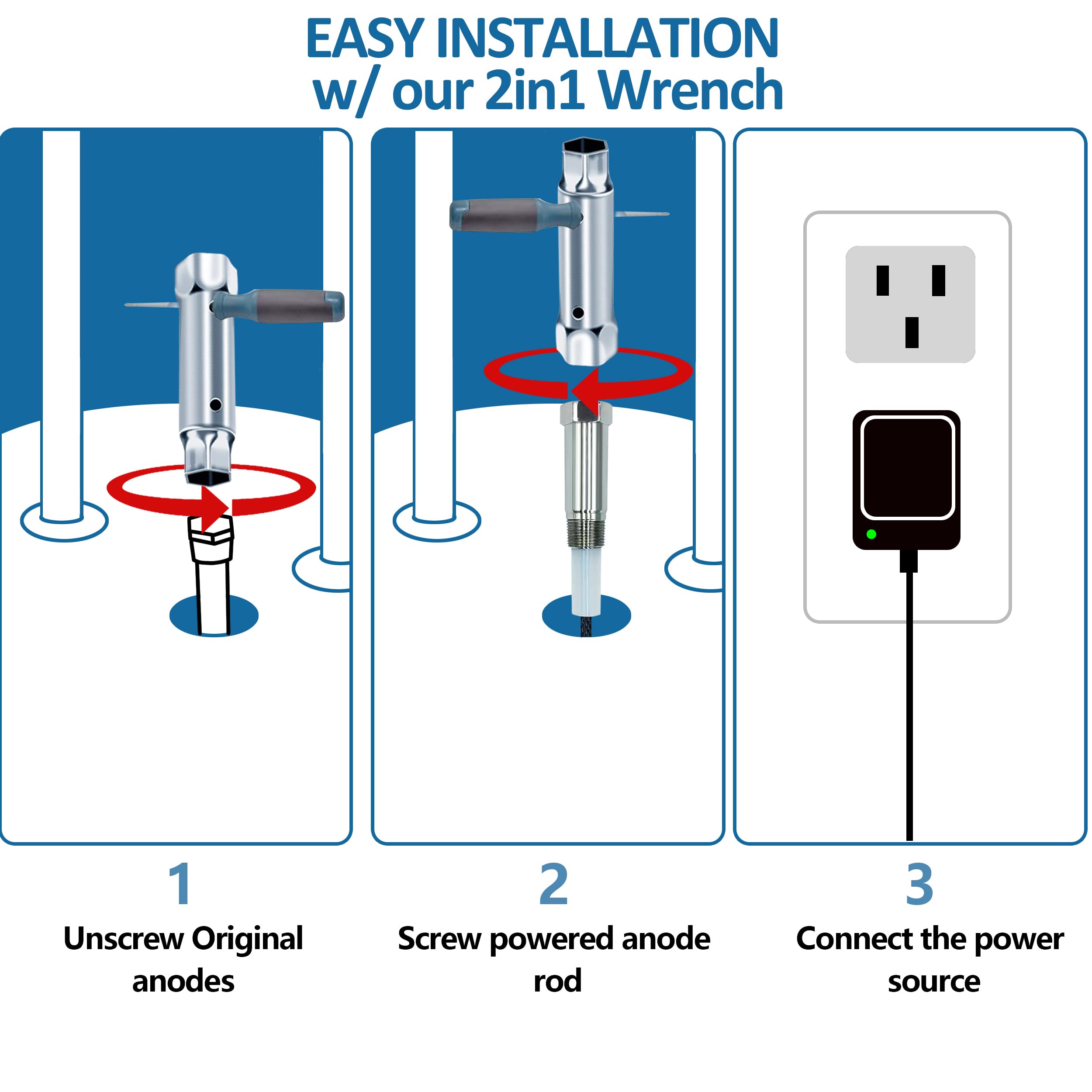 EASY INSTALLATION
w/ our 2in1 Wrench

1
Unscrew Original anodes

2
Screw powered anode rod

3
Connect the power source