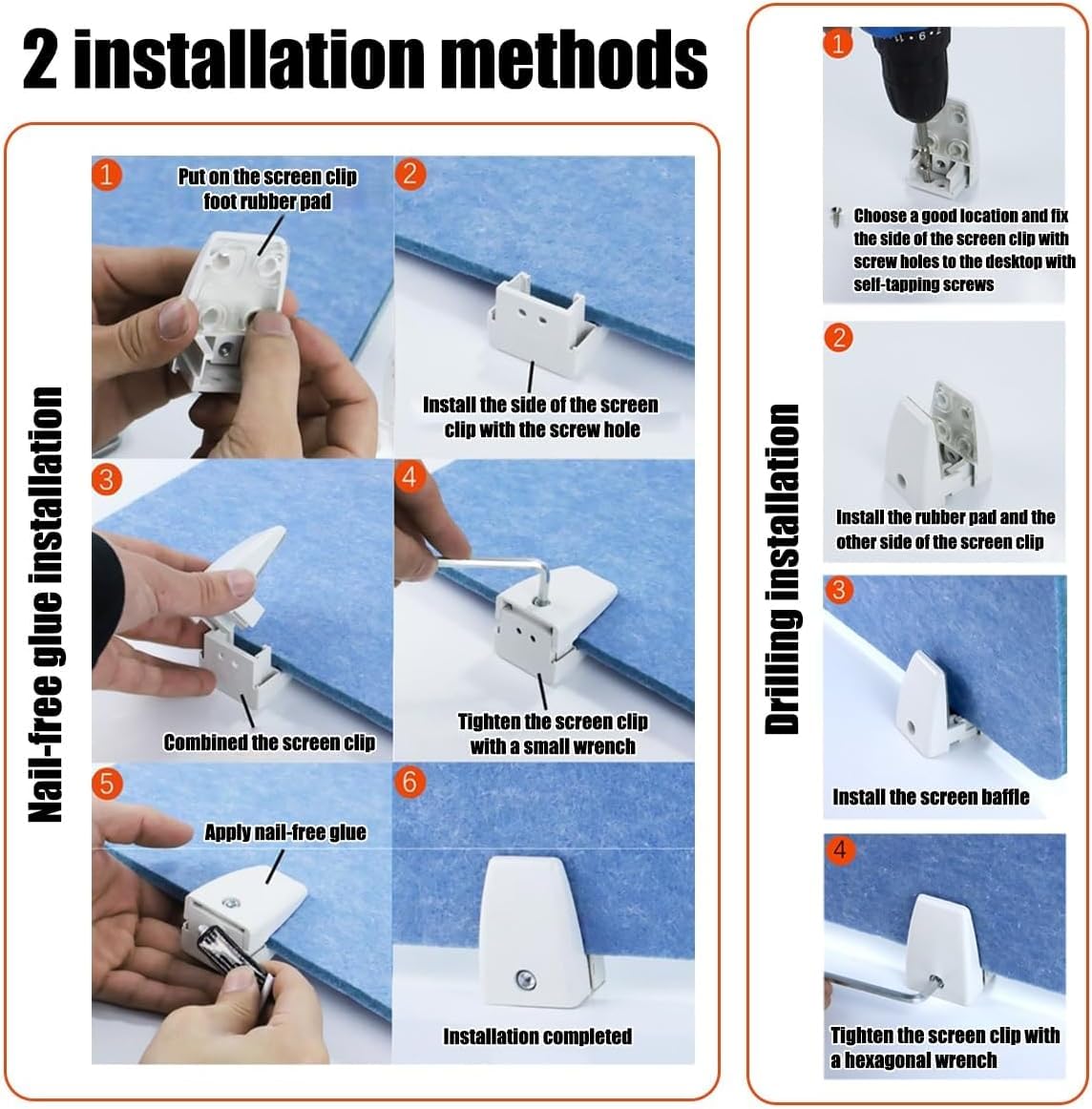 2 installation methods

Nail-free glue installation

1
Put on the screen clip foot rubber pad

2
Install the side of the screen clip with the screw hole

3
Combined the screen clip

4
Tighten the screen clip with a small wrench

5
Apply nail-free glue

6
Installation completed

Drilling installation

1
Choose a good location and fix the side of the screen clip with screw holes to the desktop with self-tapping screws

2
Install the rubber pad and the other side of the screen clip

3
Install the screen baffle

4
Tighten the screen clip with a hexagonal wrench