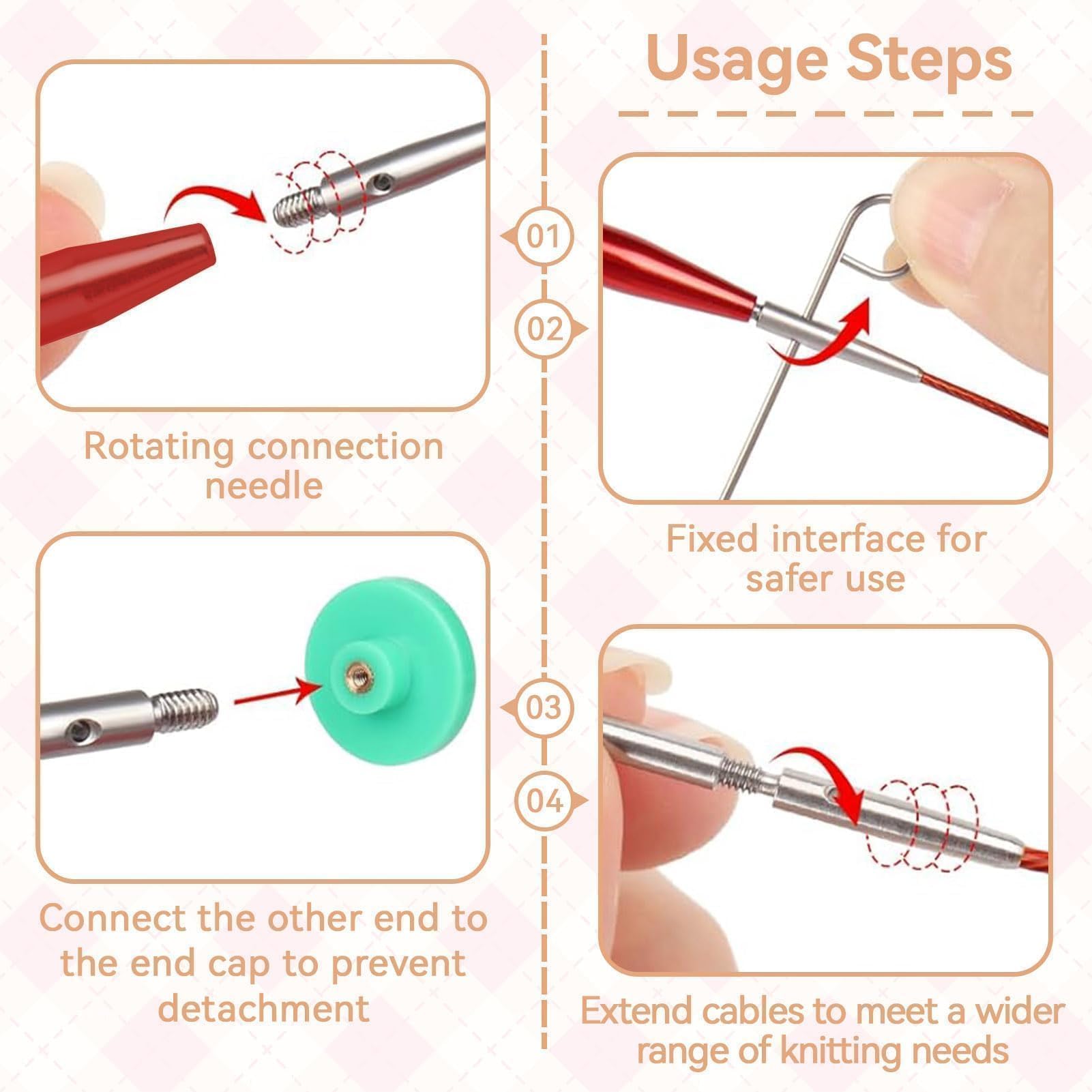 Usage Steps

01

Rotating connection needle

02

Fixed interface for safer use

03

Connect the other end to the end cap to prevent detachment

04

Extend cables to meet a wider range of knitting needs