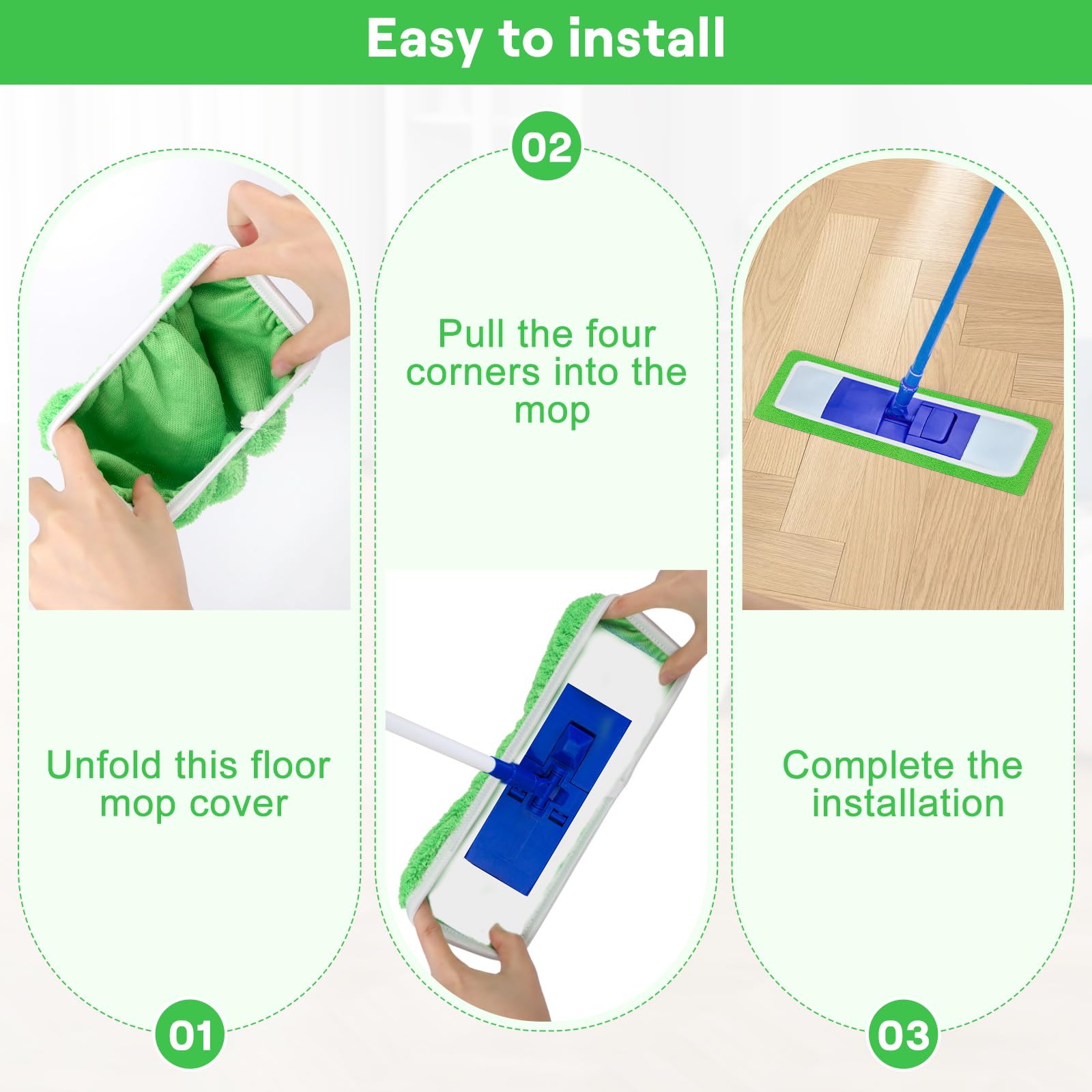 Easy to install

Unfold this floor mop cover

01

02

Pull the four corners into the mop

Complete the installation

03