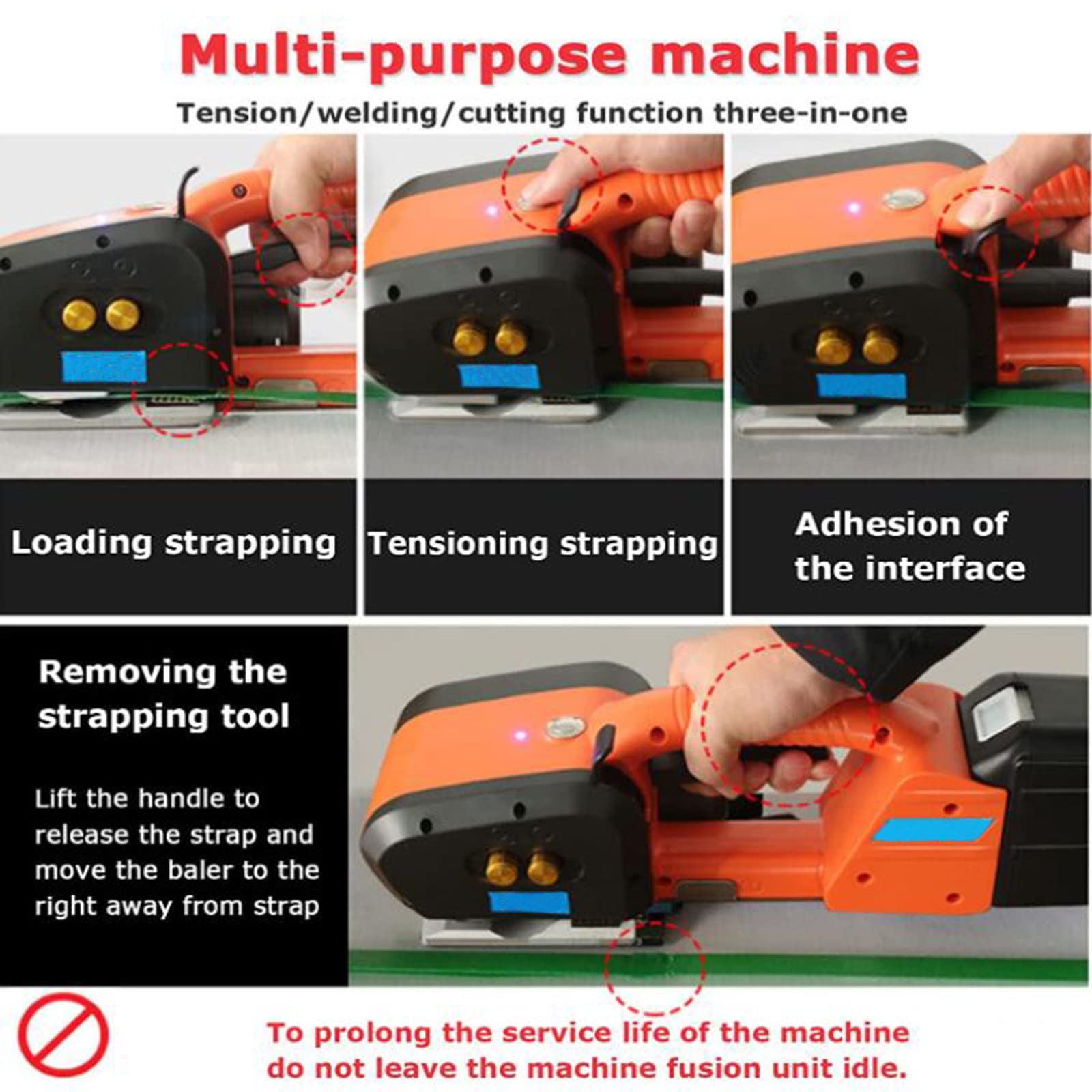 Multi-purpose machine

Tension/welding/cutting function three-in-one

Loading strapping

Tensioning strapping

Adhesion of the interface

Removing the strapping tool

Lift the handle to release the strap and move the baler to the right away from strap

To prolong the service life of the machine do not leave the machine fusion unit idle.