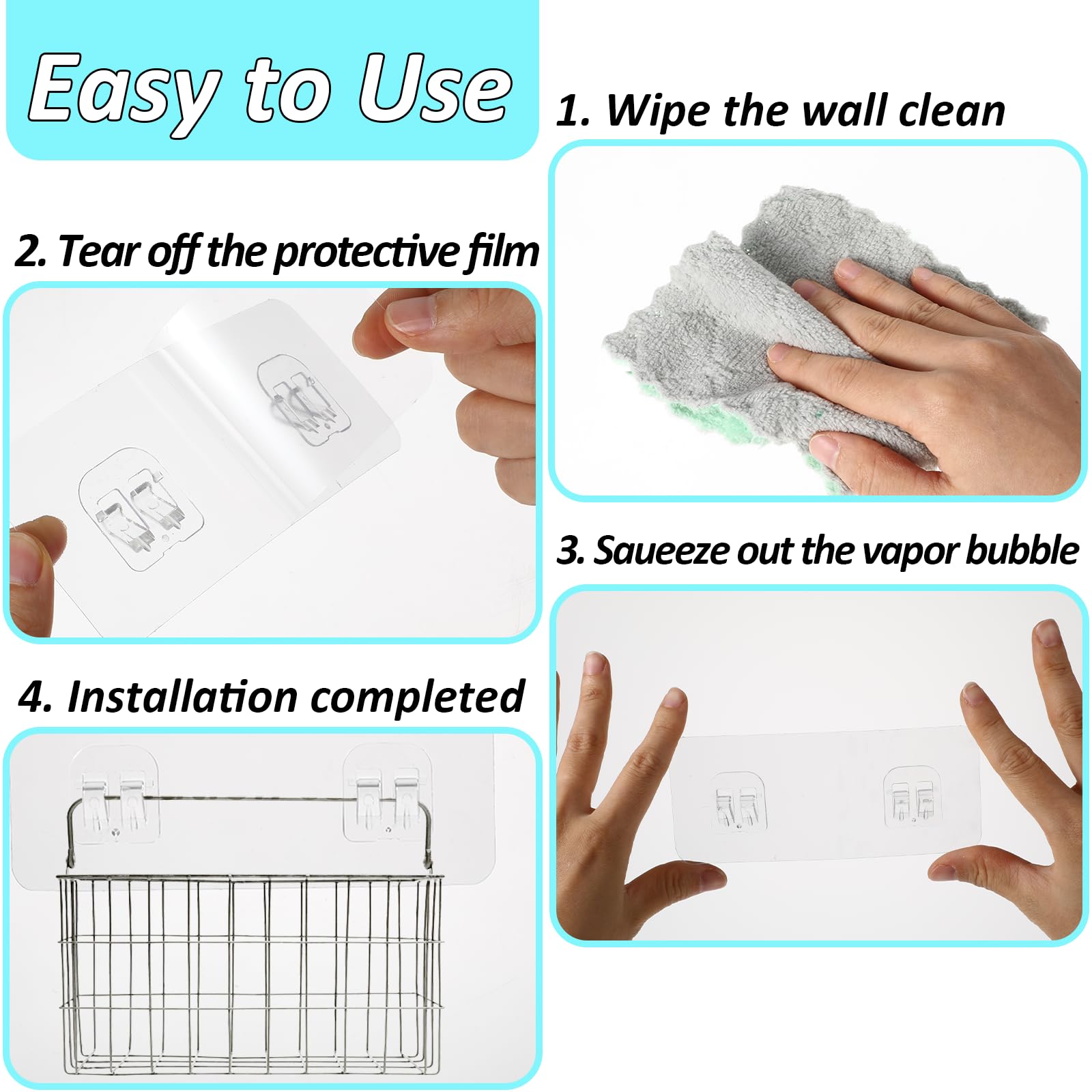 Easy to Use

1. Wipe the wall clean

2. Tear off the protective film

3. Saueeze out the vapor bubble

4. Installation completed