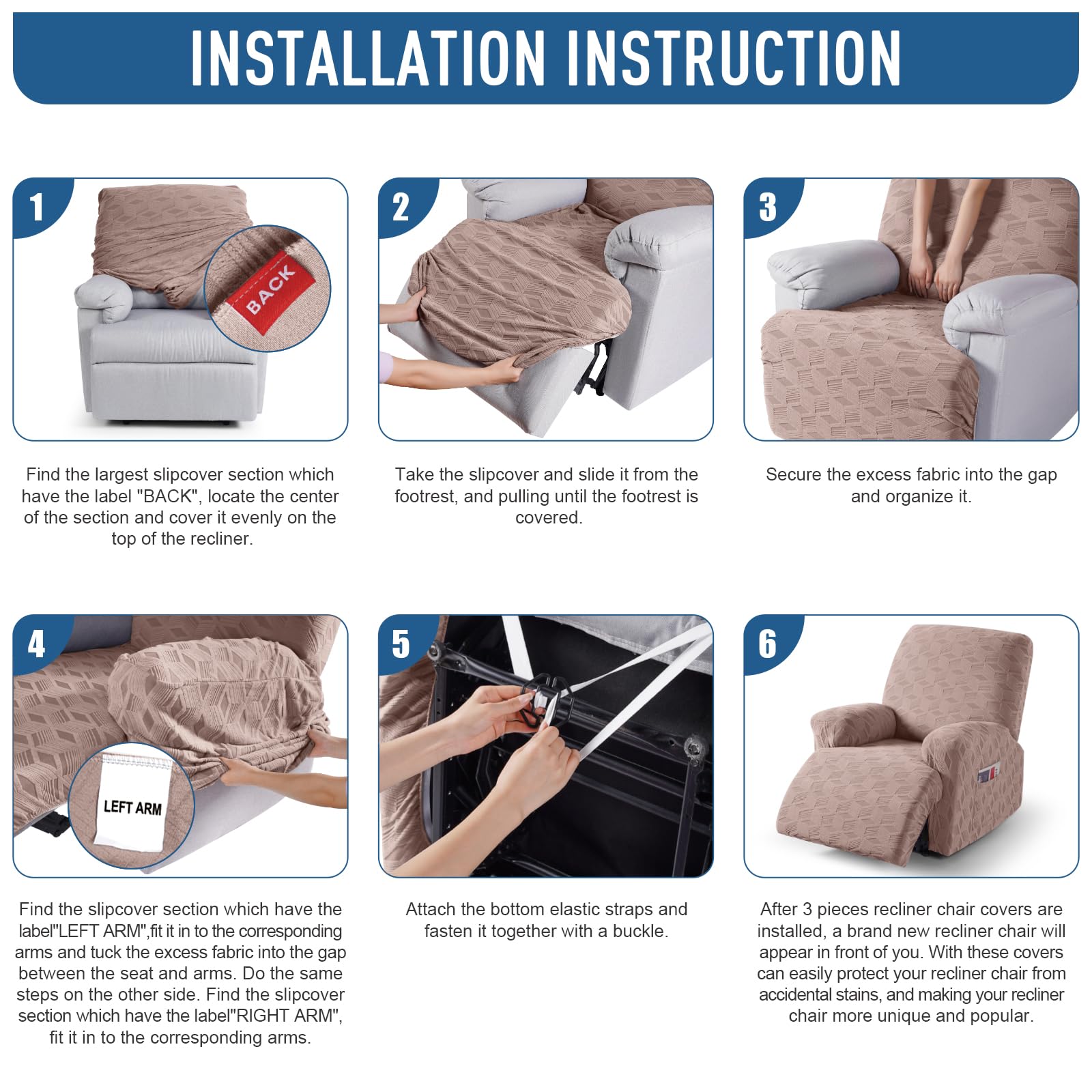 INSTALLATION INSTRUCTION

1

BACK

Find the largest slipcover section which have the label "BACK", locate the center of the section and cover it evenly on the top of the recliner.

2

Take the slipcover and slide it from the footrest, and pulling until the footrest is covered.

3

Secure the excess fabric into the gap and organize it.

4

LEFT ARM

Find the slipcover section which have the label"LEFT ARM",fit it in to the corresponding arms and tuck the excess fabric into the gap between the seat and arms. Do the same steps on the other side. Find the slipcover section which have the label"RIGHT ARM", fit it in to the corresponding arms.

5

Attach the bottom elastic straps and fasten it together with a buckle.

6

After 3 pieces recliner chair covers are installed, a brand new recliner chair will appear in front of you. With these covers can easily protect your recliner chair from accidental stains, and making your recliner chair more unique and popular.