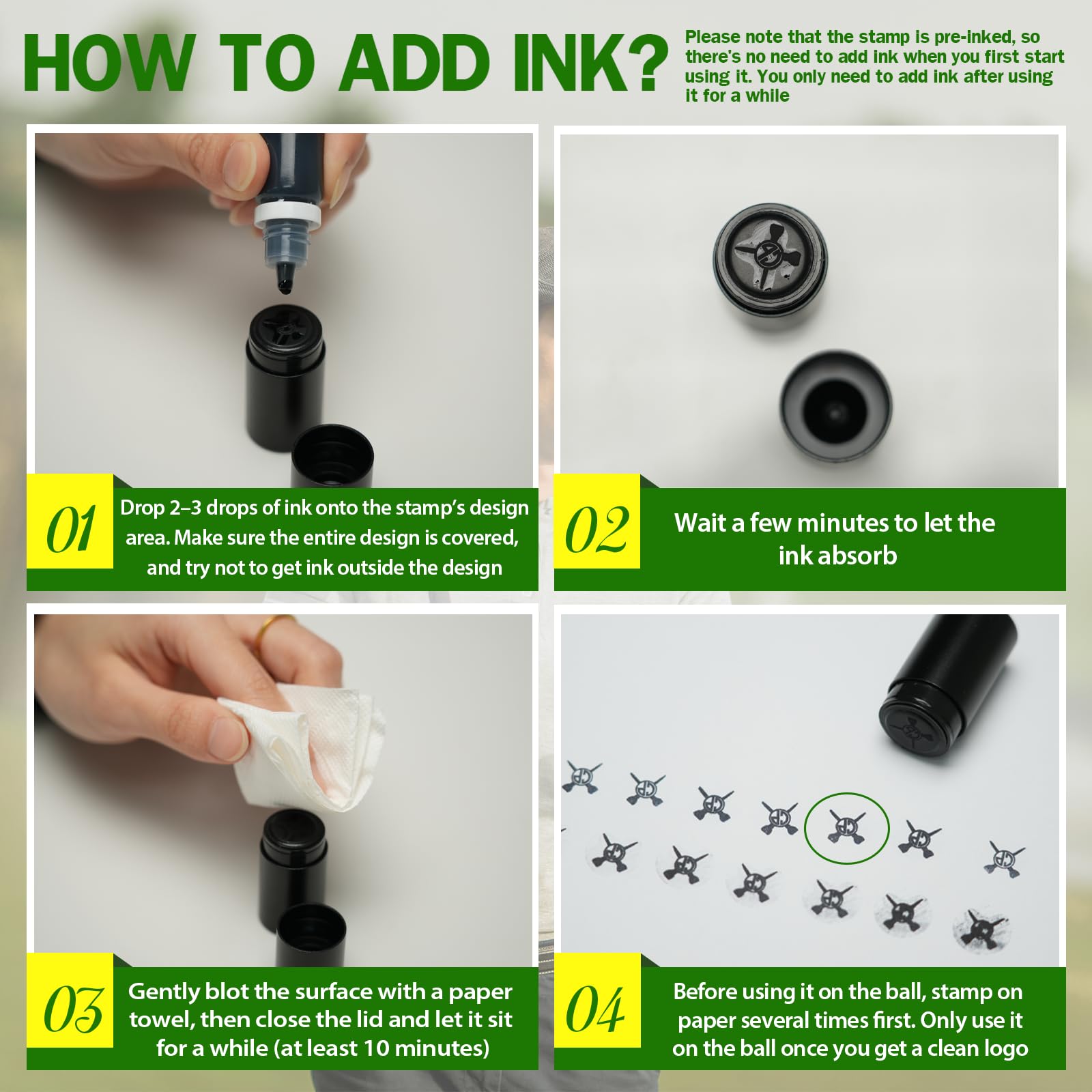 HOW TO ADD INK?

Please note that the stamp is pre-inked, so there's no need to add ink when you first start using it. You only need to add ink after using it for a while

01

Drop 2–3 drops of ink onto the stamp's design area. Make sure the entire design is covered, and try not to get ink outside the design

02

Wait a few minutes to let the ink absorb

03

Gently blot the surface with a paper towel, then close the lid and let it sit for a while (at least 10 minutes)

04

Before using it on the ball, stamp on paper several times first. Only use it on the ball once you get a clean logo