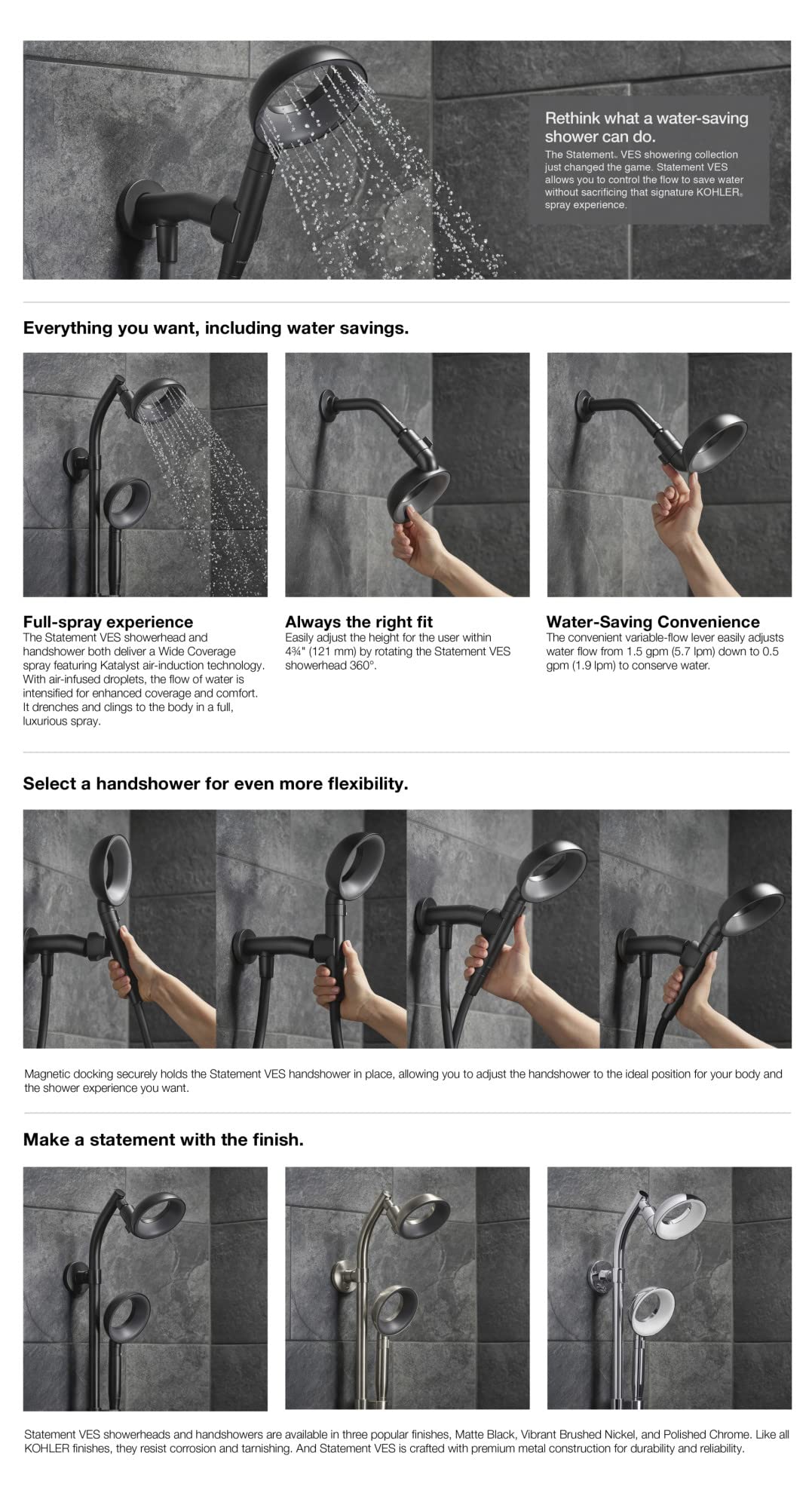 Rethink what a water-saving shower can do.
The Statement® VES showering collection just changed the game. Statement VES allows you to control the flow to save water without sacrificing that signature KOHLER® spray experience.

Everything you want, including water savings.

Full-spray experience
The Statement VES showerhead and handshower both deliver a Wide Coverage spray featuring Katalyst air-induction technology. With air-infused droplets, the flow of water is intensified for enhanced coverage and comfort. It drenches and clings to the body in a full, luxurious spray.

Always the right fit
Easily adjust the height for the user within 4¾" (121 mm) by rotating the Statement VES showerhead 360°.

Water-Saving Convenience
The convenient variable-flow lever easily adjusts water flow from 1.5 gpm (5.7 lpm) down to 0.5 gpm (1.9 lpm) to conserve water.

Select a handshower for even more flexibility.

Magnetic docking securely holds the Statement VES handshower in place, allowing you to adjust the handshower to the ideal position for your body and the shower experience you want.

Make a statement with the finish.

Statement VES showerheads and handshowers are available in three popular finishes, Matte Black, Vibrant Brushed Nickel, and Polished Chrome. Like all KOHLER finishes, they resist corrosion and tarnishing. And Statement VES is crafted with premium metal construction for durability and reliability.