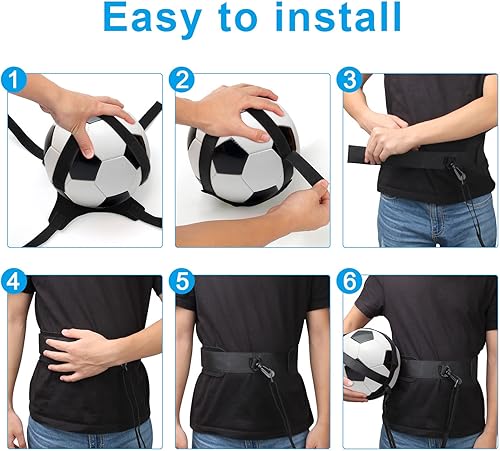 Easy to install

1

2

3

4

5

6