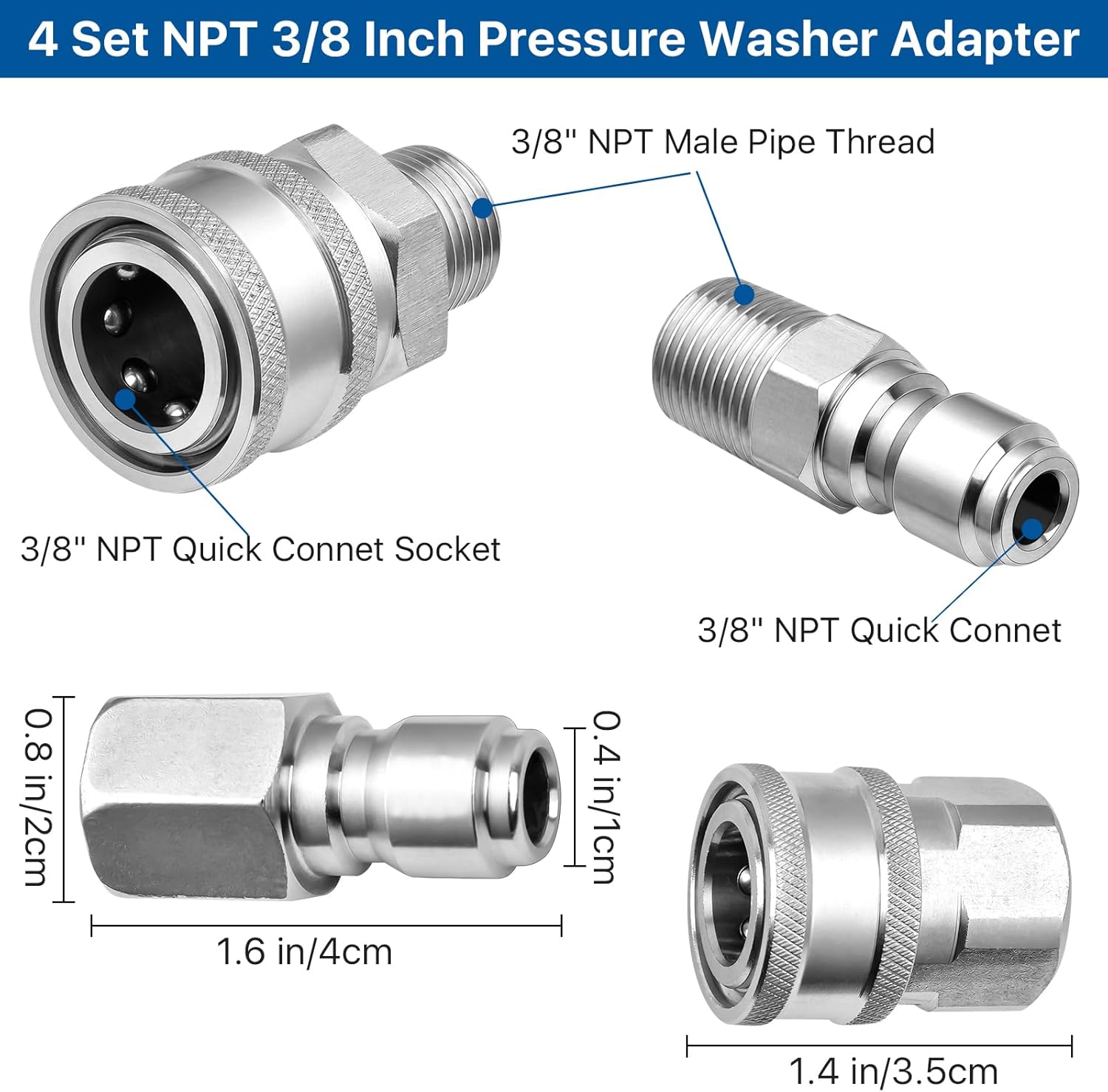 4 Set NPT 3/8 Inch Pressure Washer Adapter

3/8'' NPT Male Pipe Thread

3/8'' NPT Quick Connet Socket

3/8'' NPT Quick Connet

0.8 in/2cm

0.4 in/1cm

1.6 in/4cm

1.4 in/3.5cm