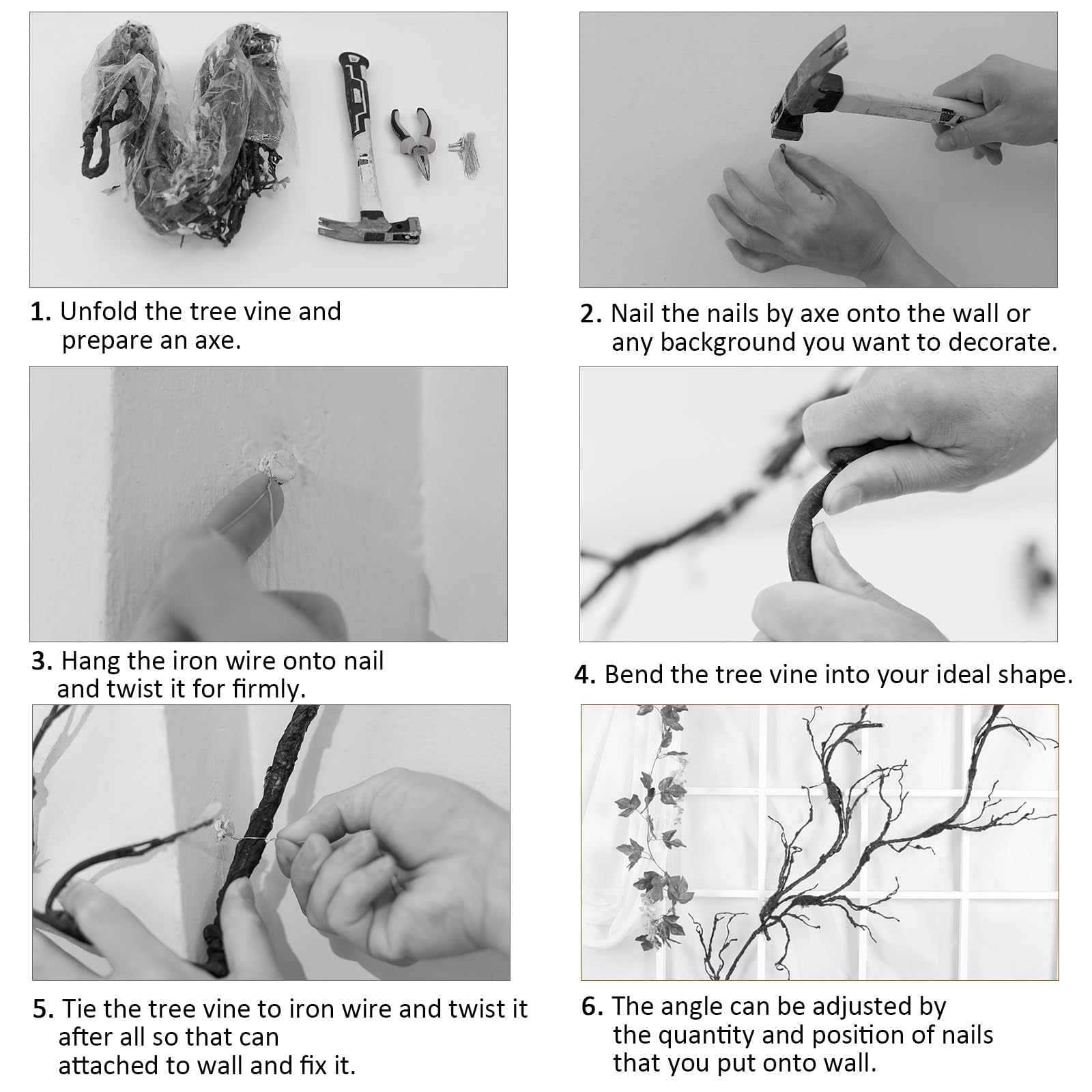 1. Unfold the tree vine and prepare an axe.

2. Nail the nails by axe onto the wall or any background you want to decorate.

3. Hang the iron wire onto nail and twist it for firmly.

4. Bend the tree vine into your ideal shape.

5. Tie the tree vine to iron wire and twist it after all so that can attached to wall and fix it.

6. The angle can be adjusted by the quantity and position of nails that you put onto wall.