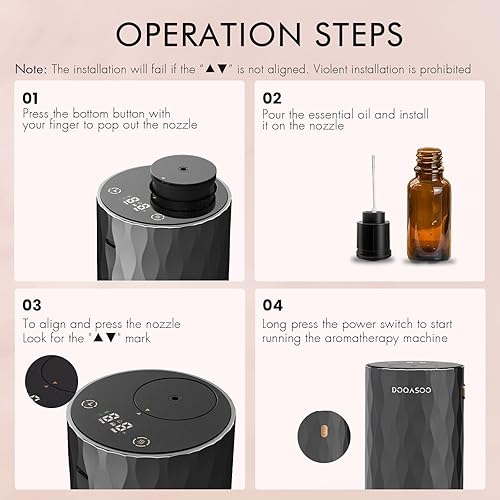 OPERATION STEPS

Note: The installation will fail if the "▲▼" is not aligned. Violent installation is prohibited

01
Press the bottom button with your finger to pop out the nozzle

02
Pour the essential oil and install it on the nozzle

03
To align and press the nozzle Look for the "▲▼" mark

04
Long press the power switch to start running the aromatherapy machine

DOOASOO