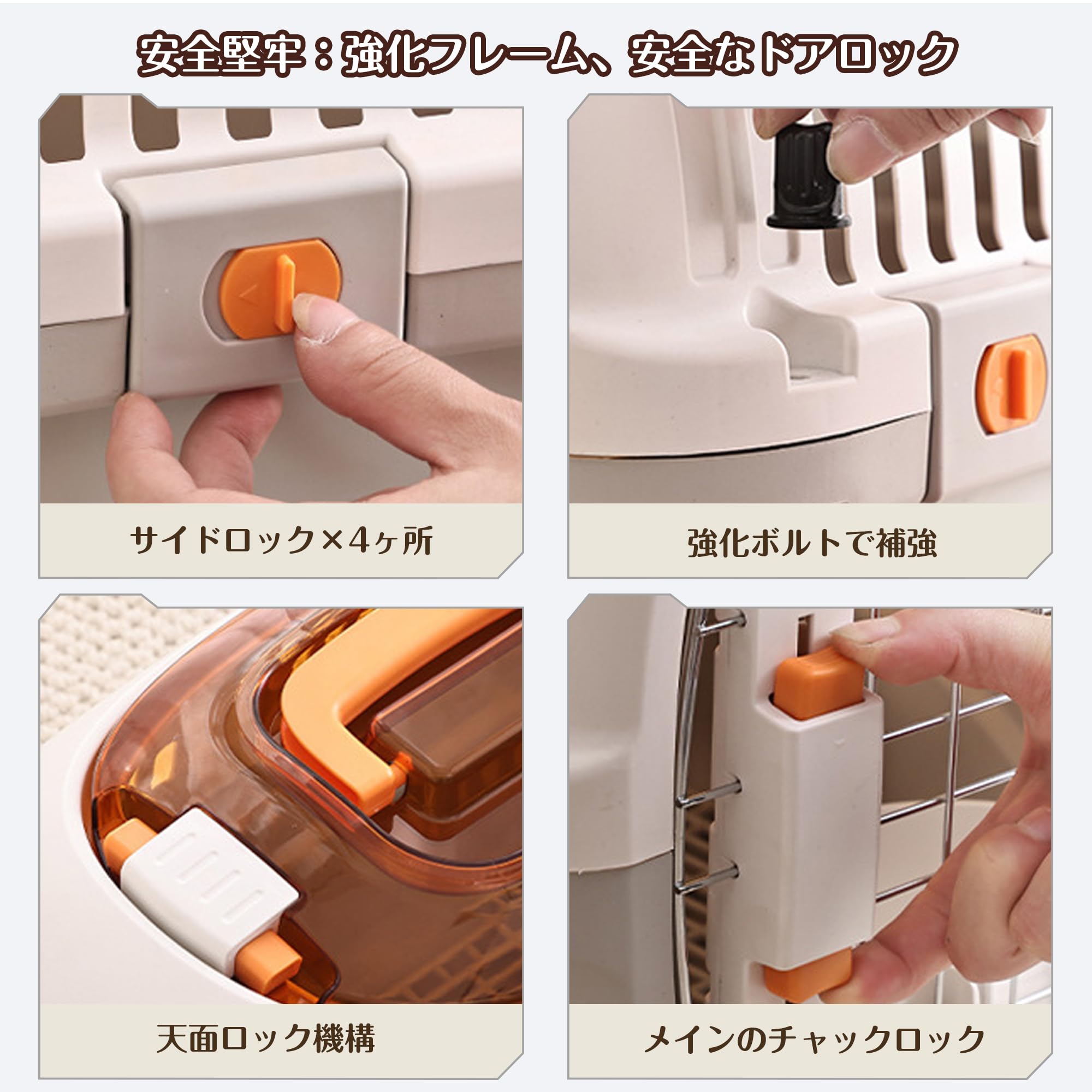 安全堅牢：強化フレーム、安全なドアロック

サイドロック×4ヶ所

強化ボルトで補強

天面ロック機構

メインのチャックロック