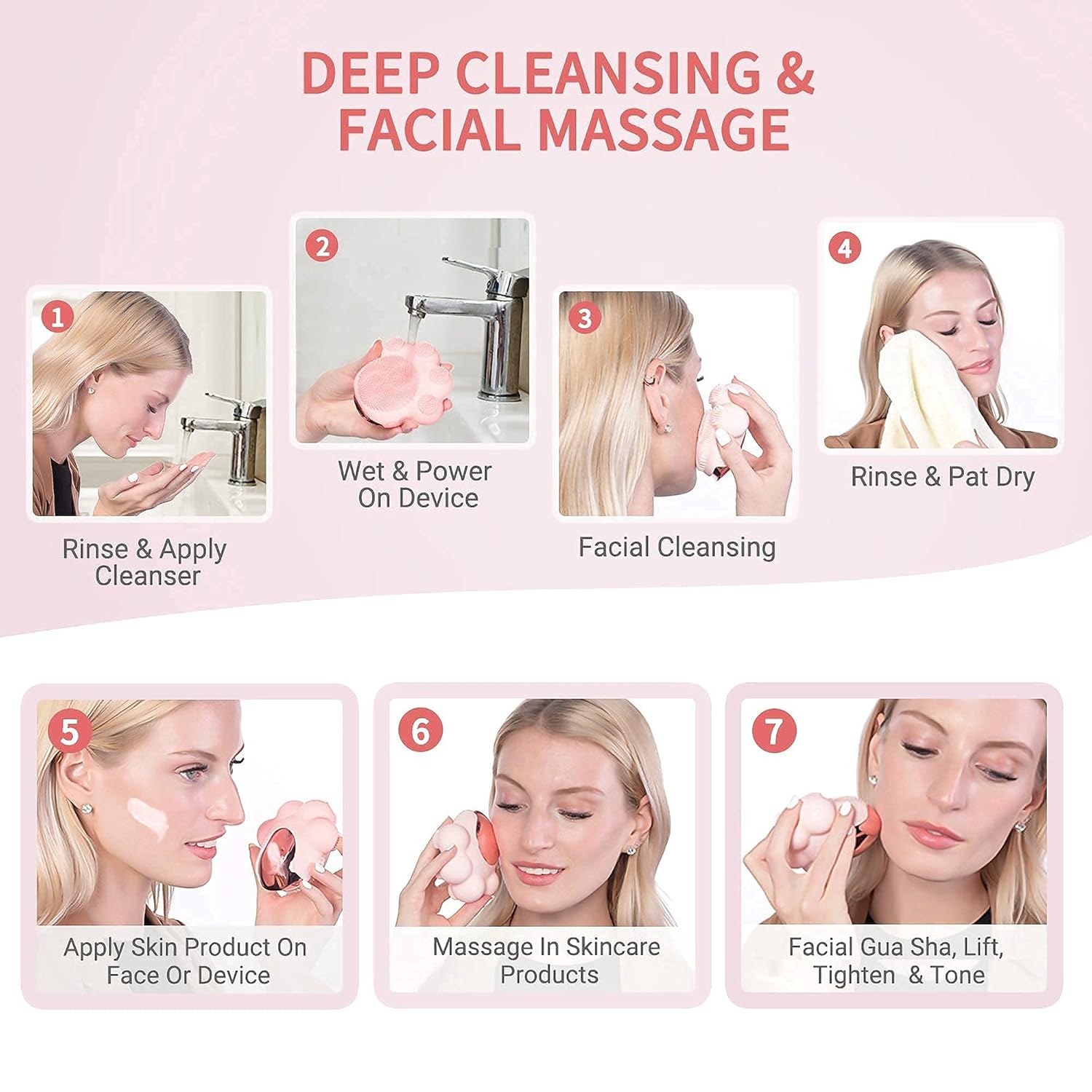 DEEP CLEANSING & FACIAL MASSAGE

1
Rinse & Apply Cleanser

2
Wet & Power On Device

3
Facial Cleansing

4
Rinse & Pat Dry

5
Apply Skin Product On Face Or Device

6
Massage In Skincare Products

7
Facial Gua Sha, Lift, Tighten & Tone