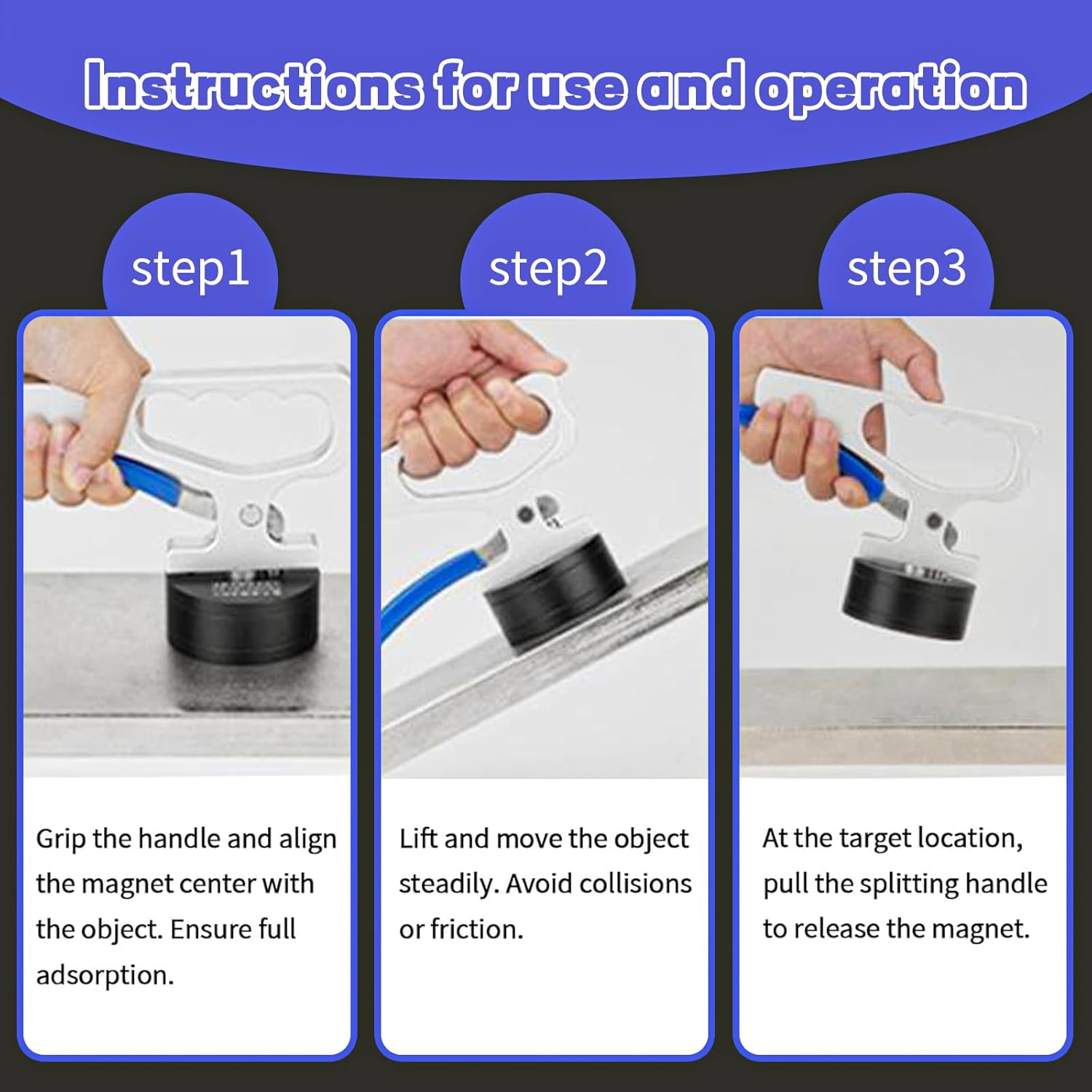 Instructions for use and operation

step1

Grip the handle and align the magnet center with the object. Ensure full adsorption.

step2

Lift and move the object steadily. Avoid collisions or friction.

step3

At the target location, pull the splitting handle to release the magnet.