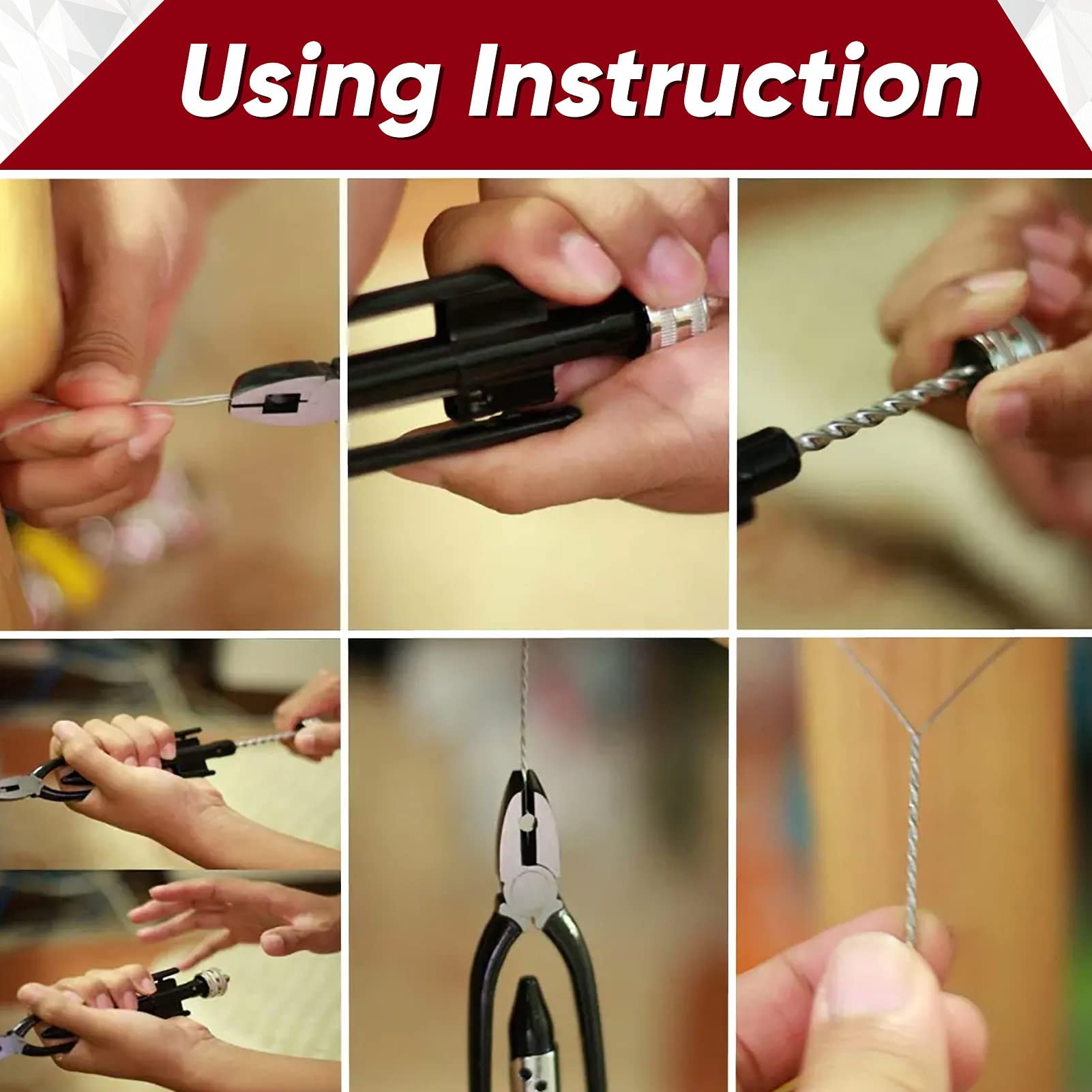 Using Instruction