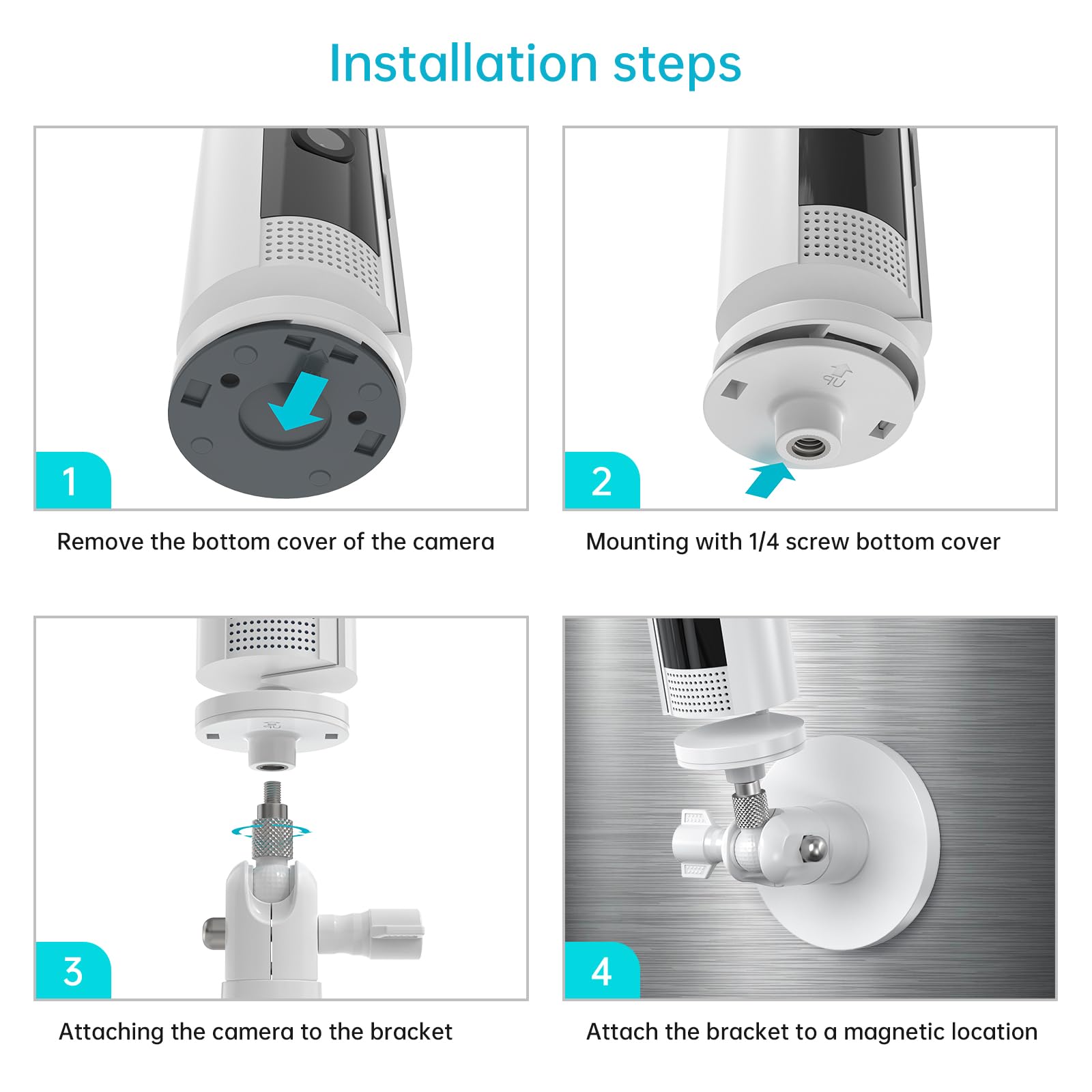 Installation steps

1

Remove the bottom cover of the camera

UP

2

Mounting with 1/4 screw bottom cover

UP

3

Attaching the camera to the bracket

4

Attach the bracket to a magnetic location