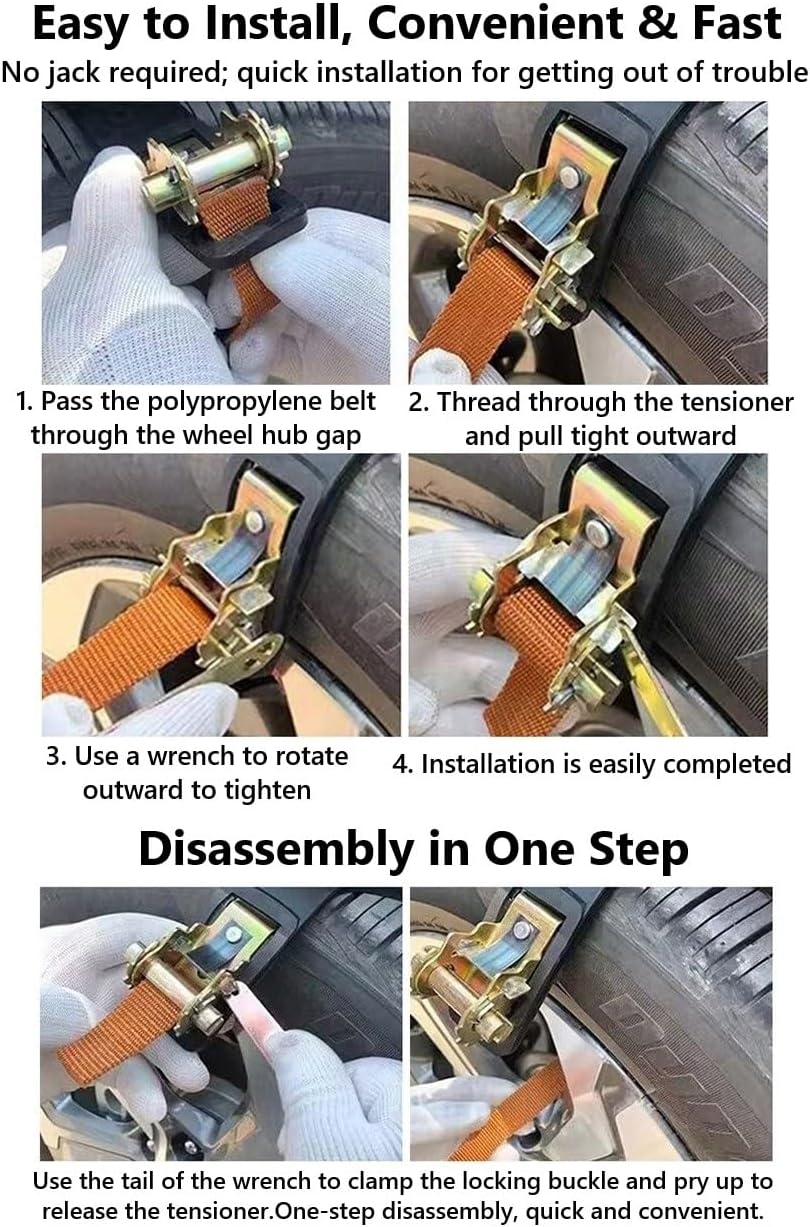 Easy to Install, Convenient & Fast

No jack required; quick installation for getting out of trouble

1. Pass the polypropylene belt through the wheel hub gap

2. Thread through the tensioner and pull tight outward

3. Use a wrench to rotate outward to tighten

4. Installation is easily completed

Disassembly in One Step

Use the tail of the wrench to clamp the locking buckle and pry up to release the tensioner.One-step disassembly, quick and convenient.