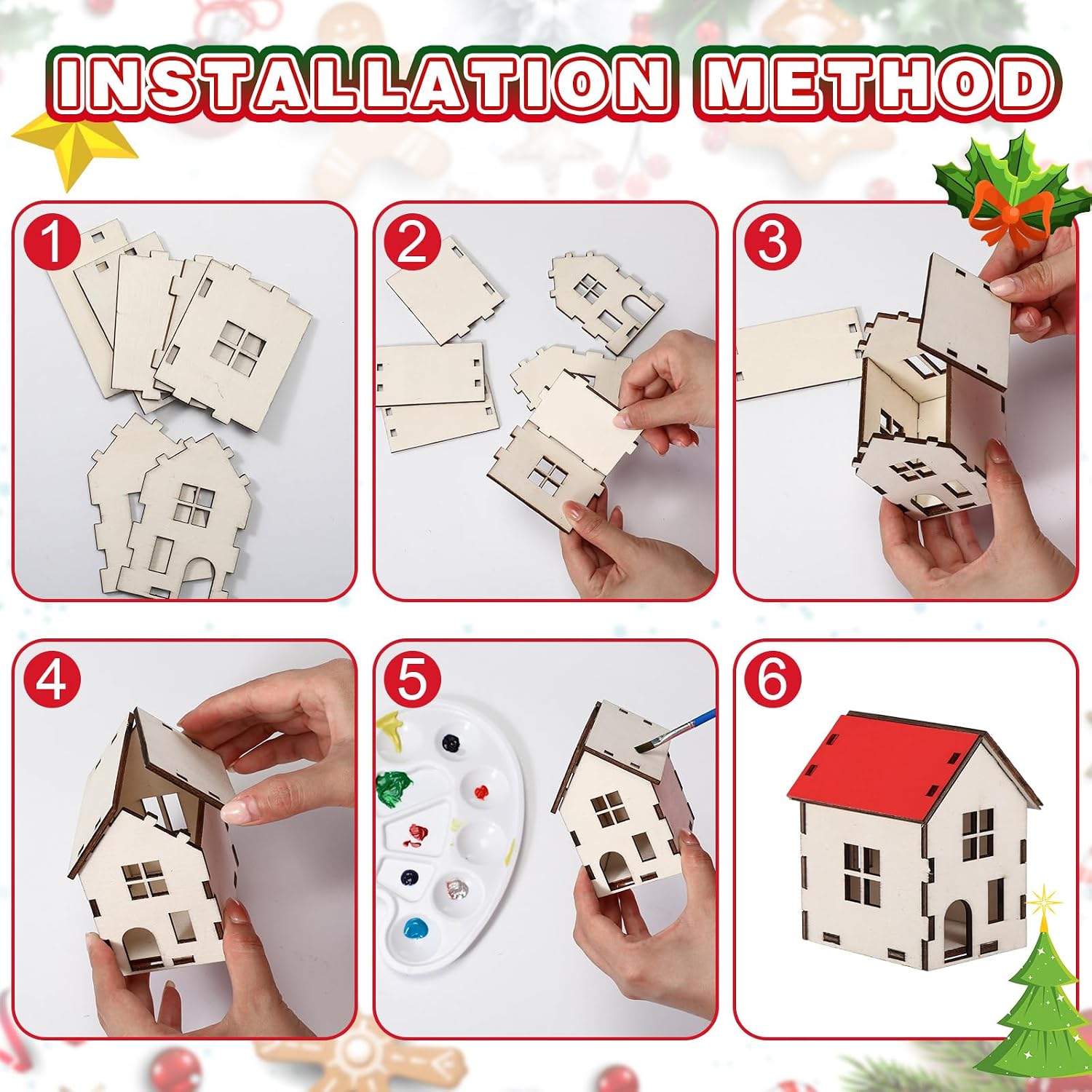 INSTALLATION METHOD

1

2

3

4

5

6