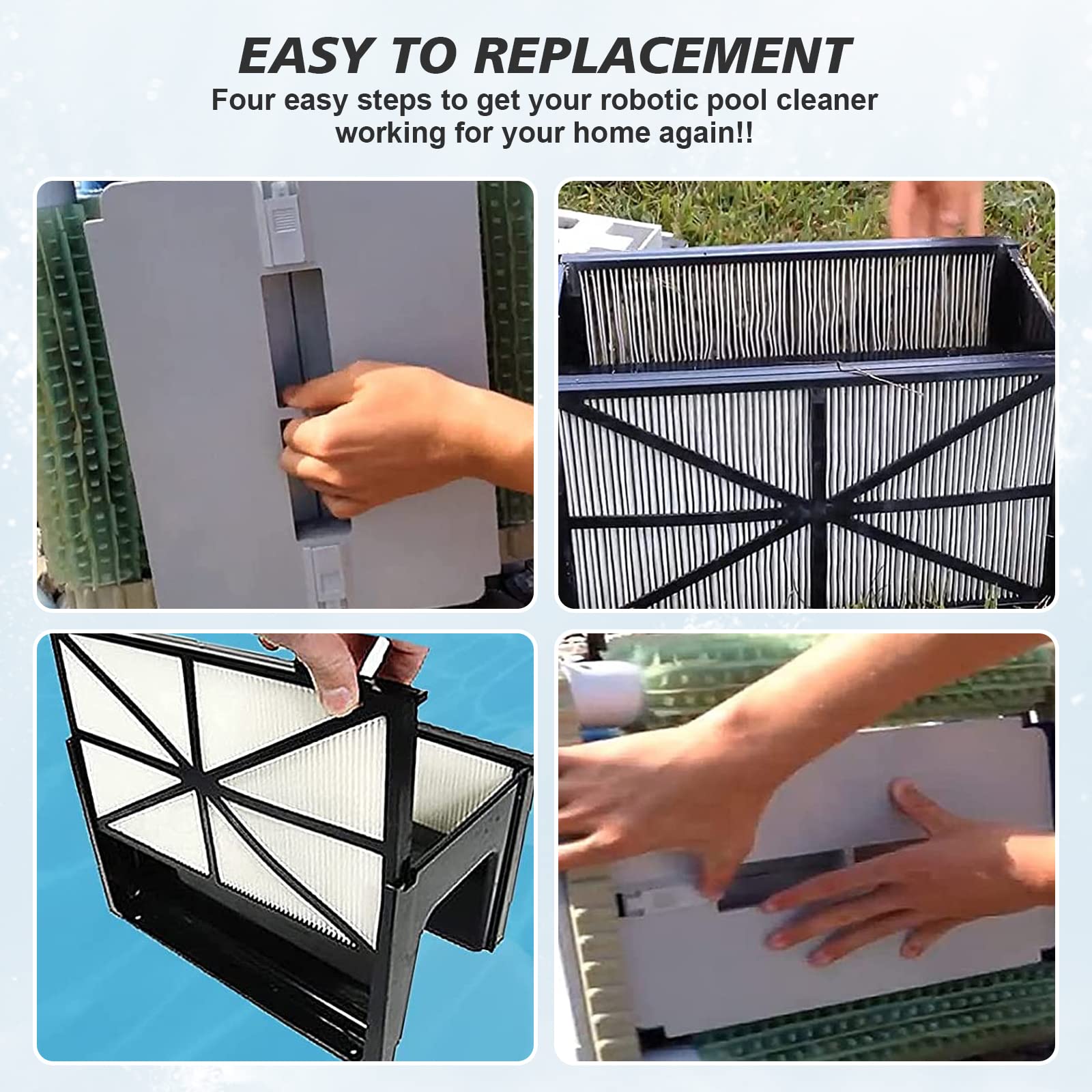 EASY TO REPLACEMENT

Four easy steps to get your robotic pool cleaner working for your home again!!