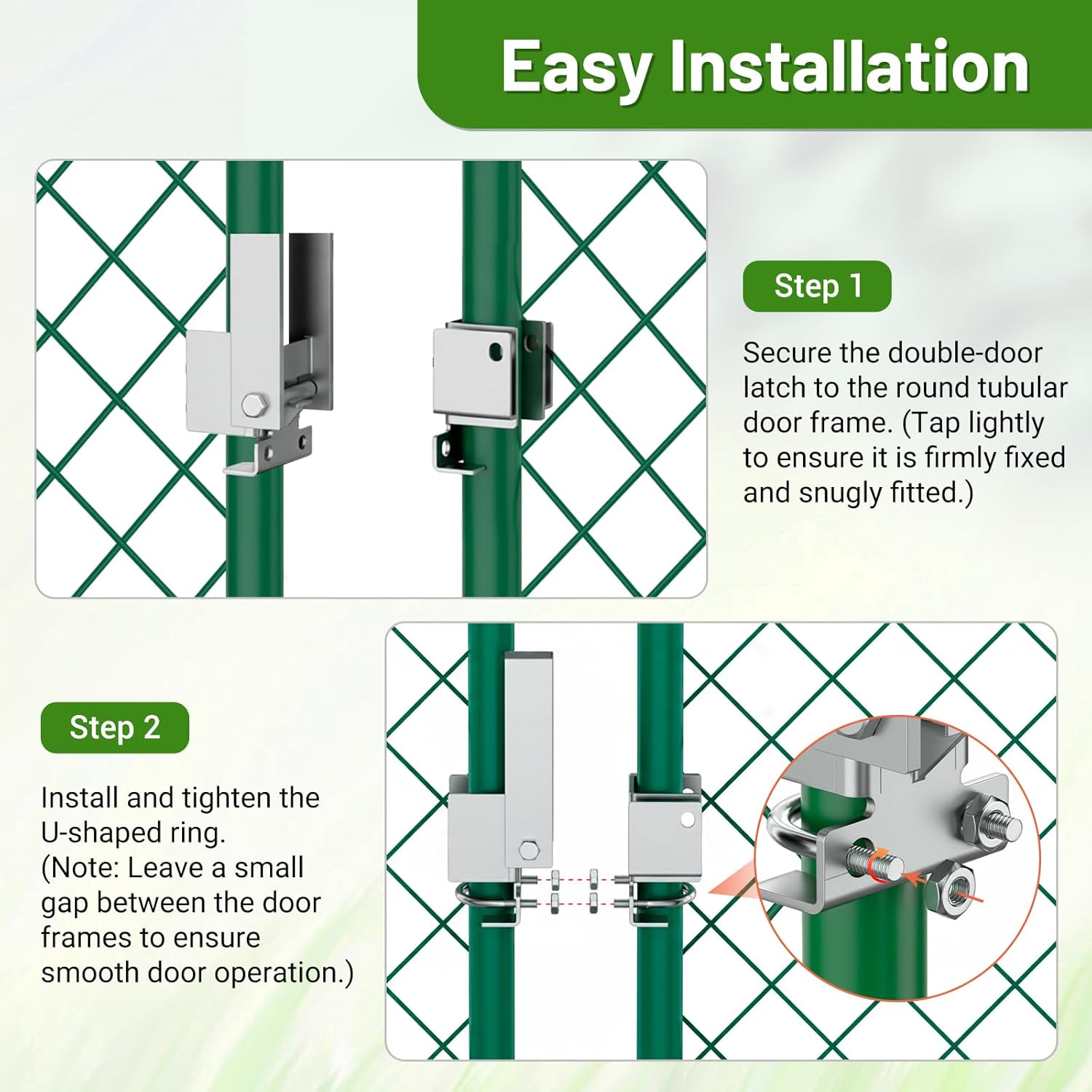 Easy Installation

Step 1

Secure the double-door latch to the round tubular door frame. (Tap lightly to ensure it is firmly fixed and snugly fitted.)

Step 2

Install and tighten the U-shaped ring.
(Note: Leave a small gap between the door frames to ensure smooth door operation.)