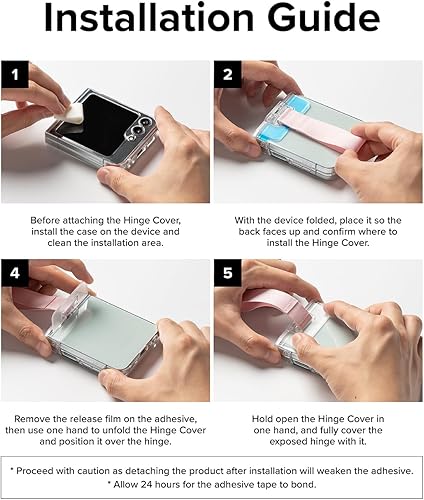 Installation Guide

1

Before attaching the Hinge Cover, install the case on the device and clean the installation area.

2

With the device folded, place it so the back faces up and confirm where to install the Hinge Cover.

4

Remove the release film on the adhesive, then use one hand to unfold the Hinge Cover and position it over the hinge.

5

Hold open the Hinge Cover in one hand, and fully cover the exposed hinge with it.

* Proceed with caution as detaching the product after installation will weaken the adhesive.
* Allow 24 hours for the adhesive tape to bond.